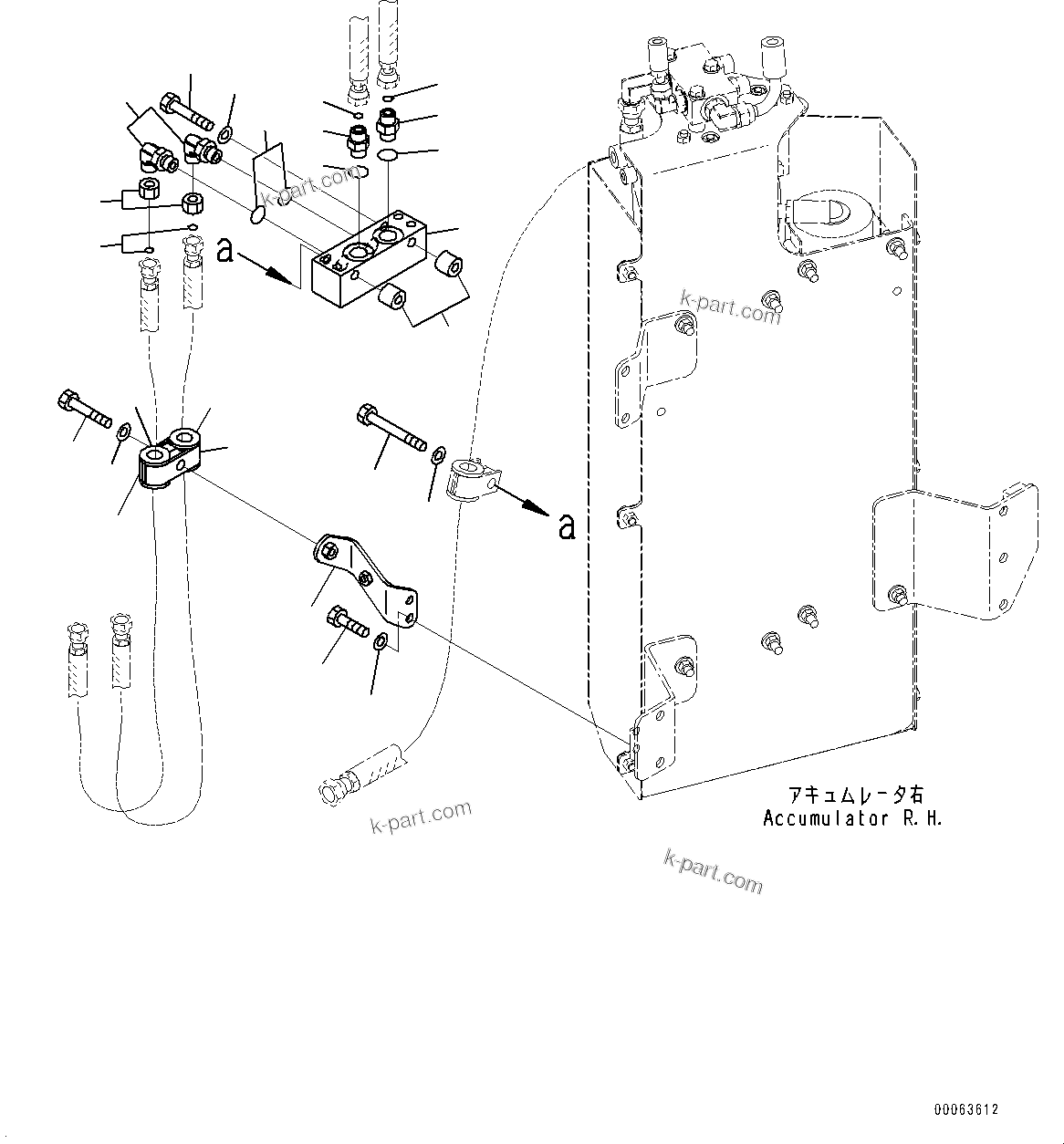 k-part.com

a

k-part.com

a

アキュムレータ右
Accumulator R.H.

k-part.com

k-part.com

00063612