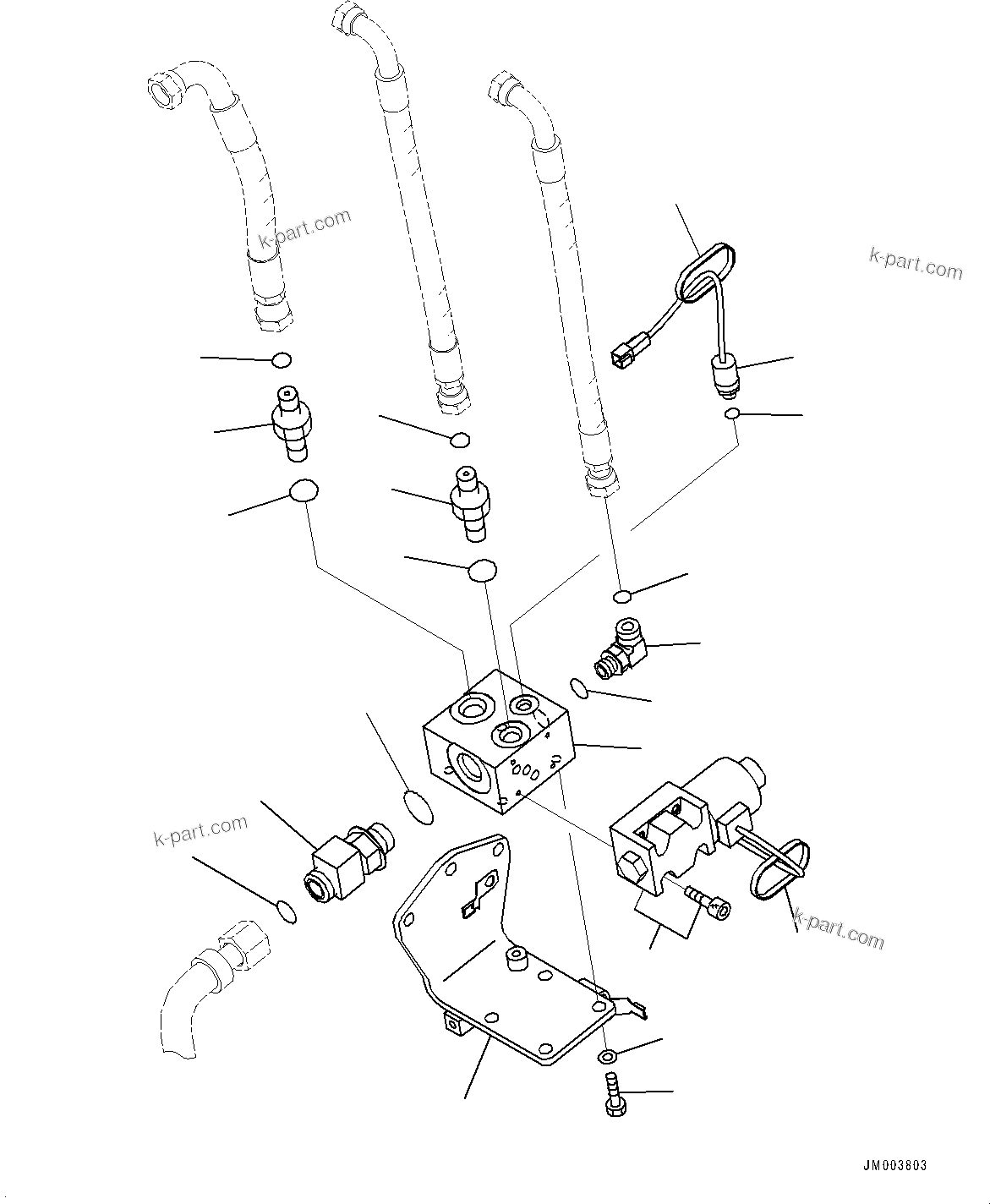 k-part.com

k-part.com

k-part.com

k-part.com

JM003803