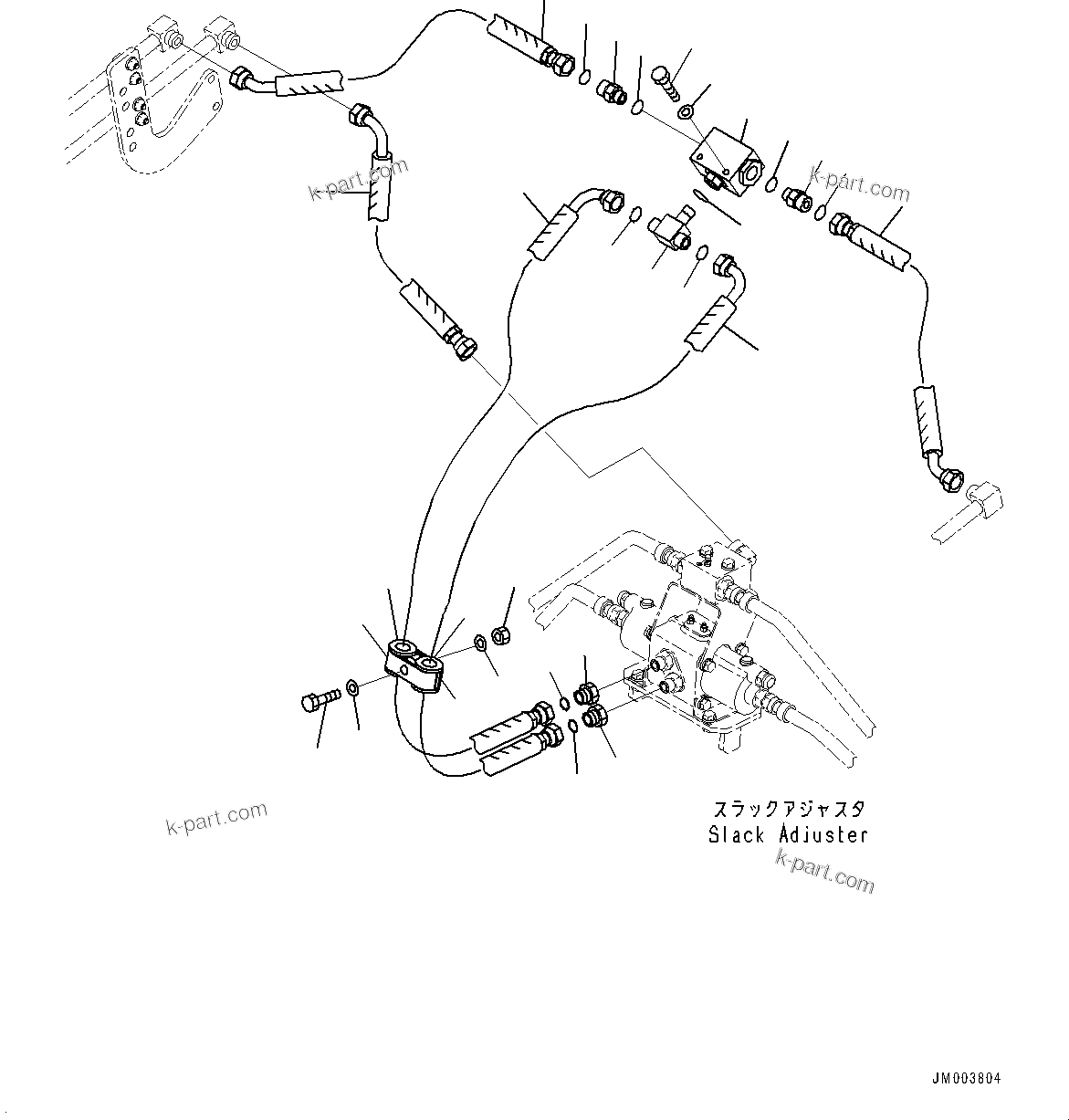 k-part.com

k-part.com

k-part.com

スラックアジャスタ
Slack Adjuster

k-part.com

JM003804