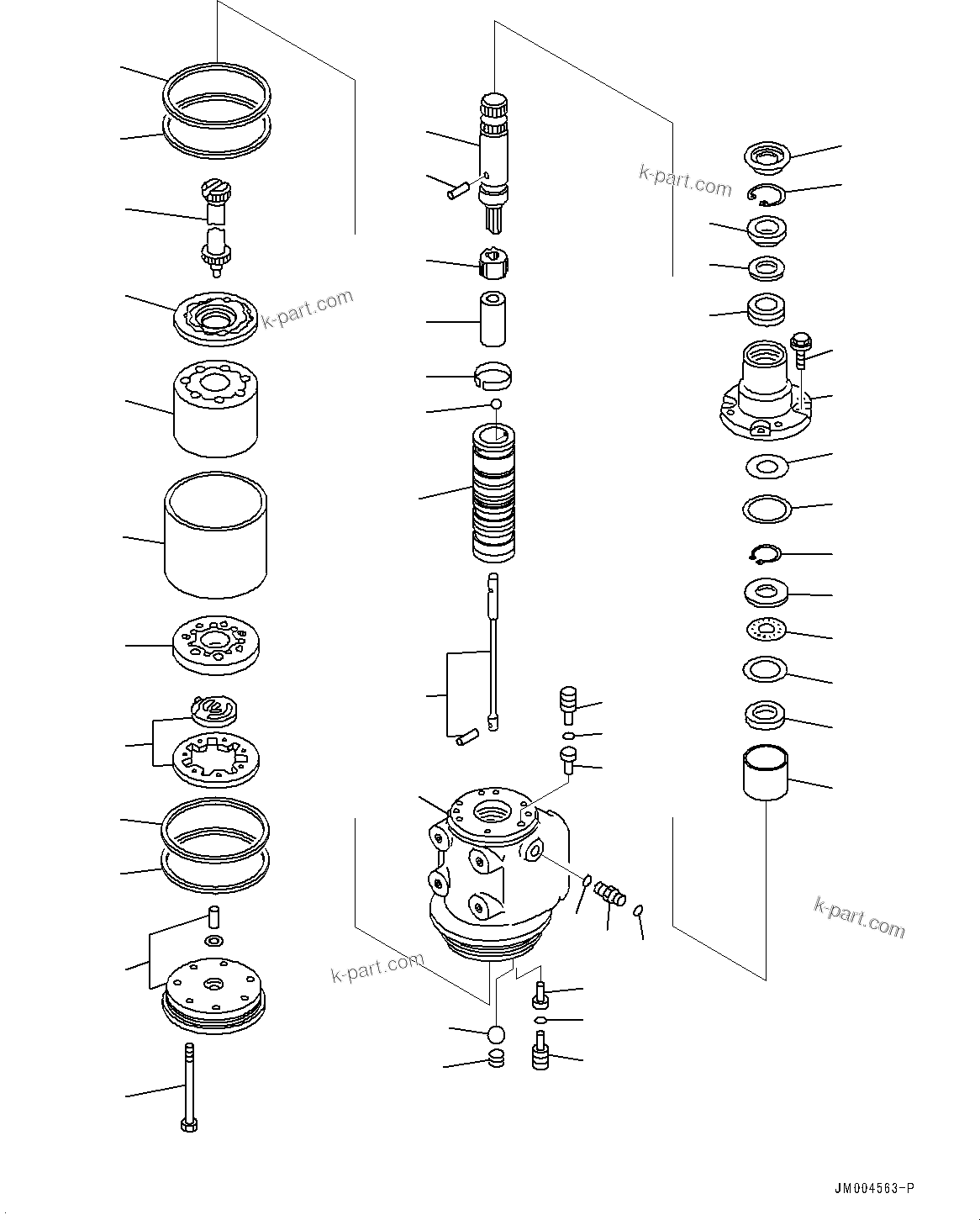 k-part.com

k-part.com

k-part.com

k-part.com

JM004563-P