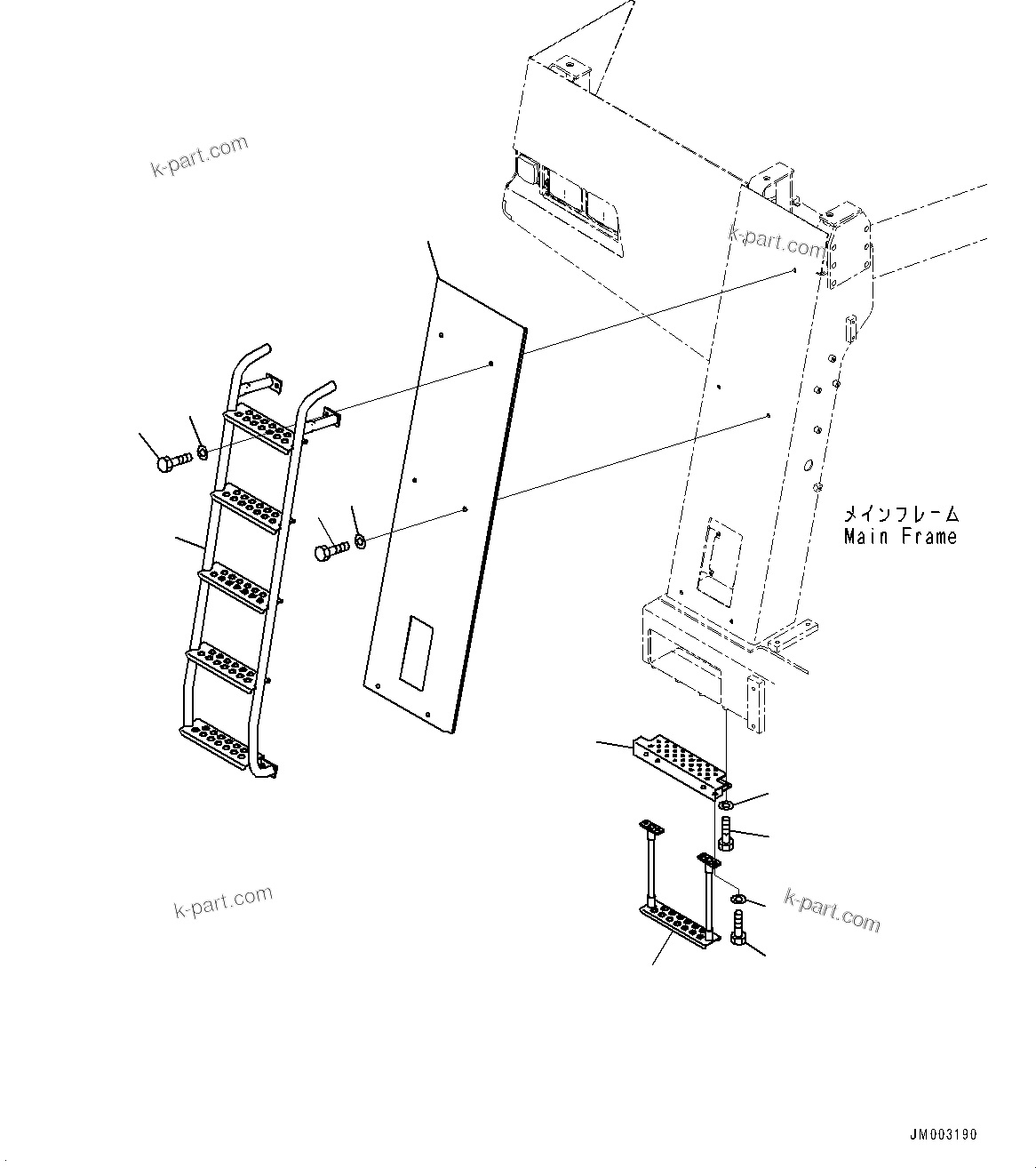 k-part.com

k-part.com

メインフレーム
Main Frame

k-part.com

k-part.com

JM003190