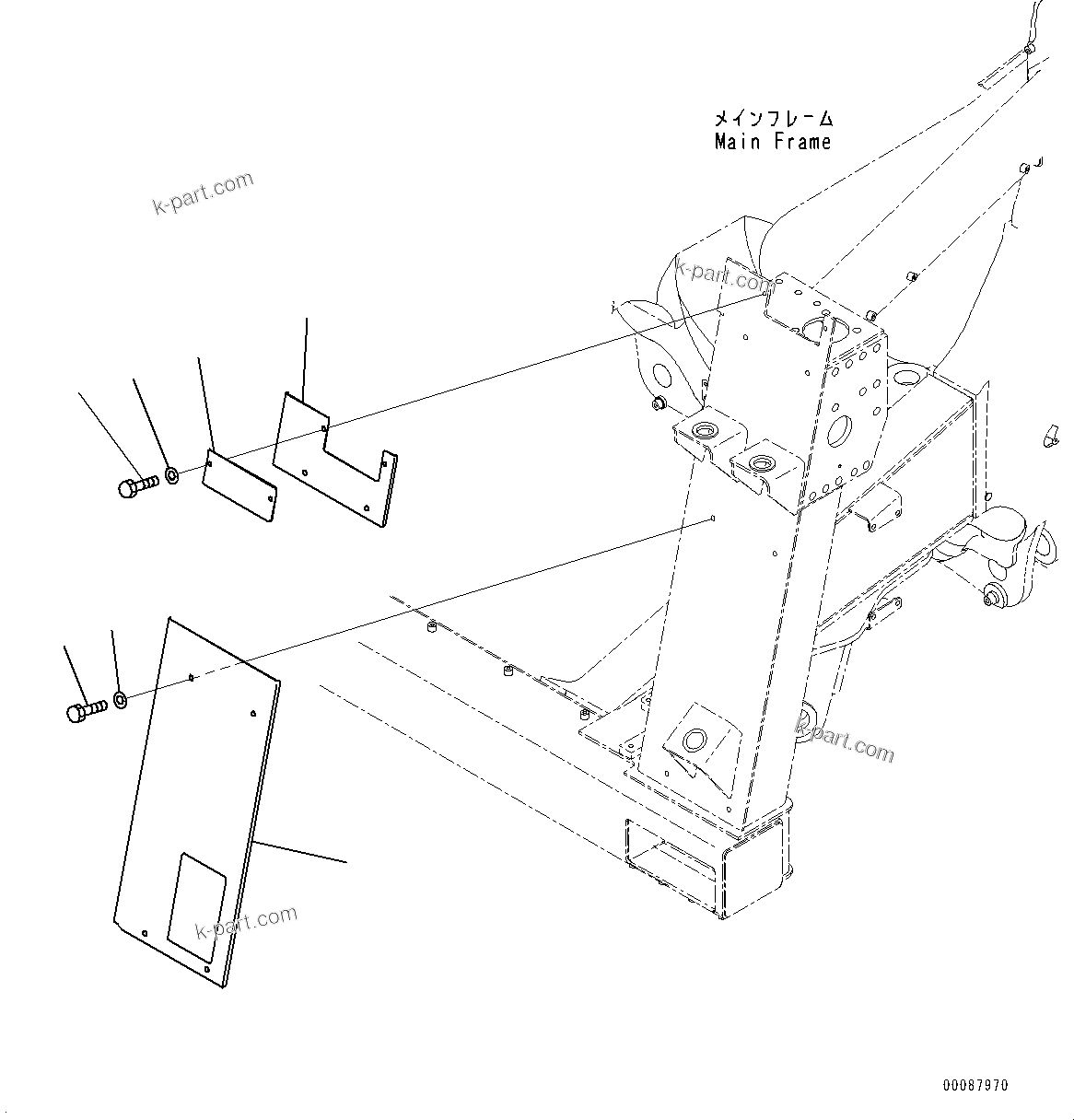 メインフレーム
Main Frame

k-part.com

k-part.com

k-part.com

k-part.com

00087970