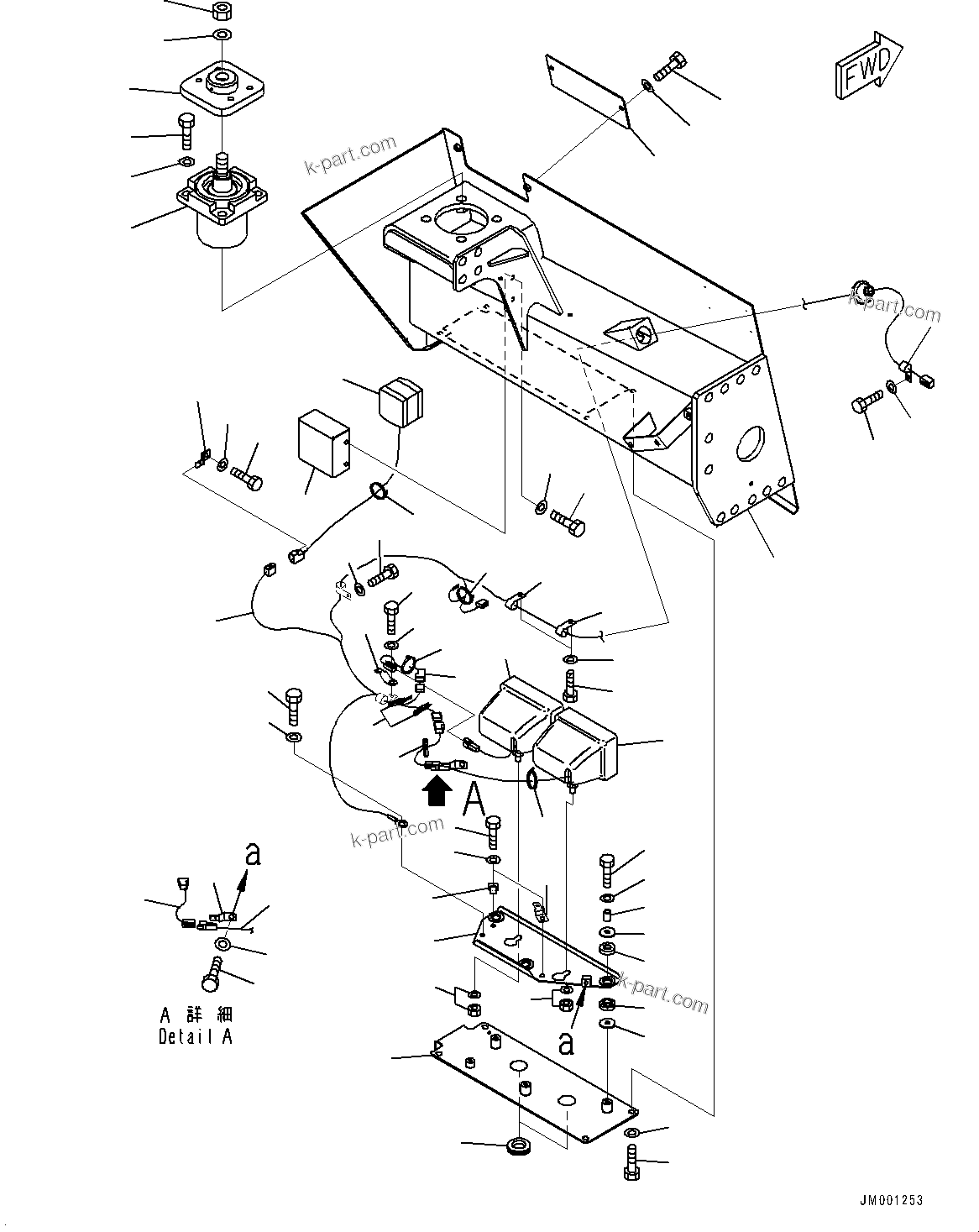 FWD

k-part.com

k-part.com

A

k-part.com

a

k-part.com

a

A 詳 細
Detail A

JM001253