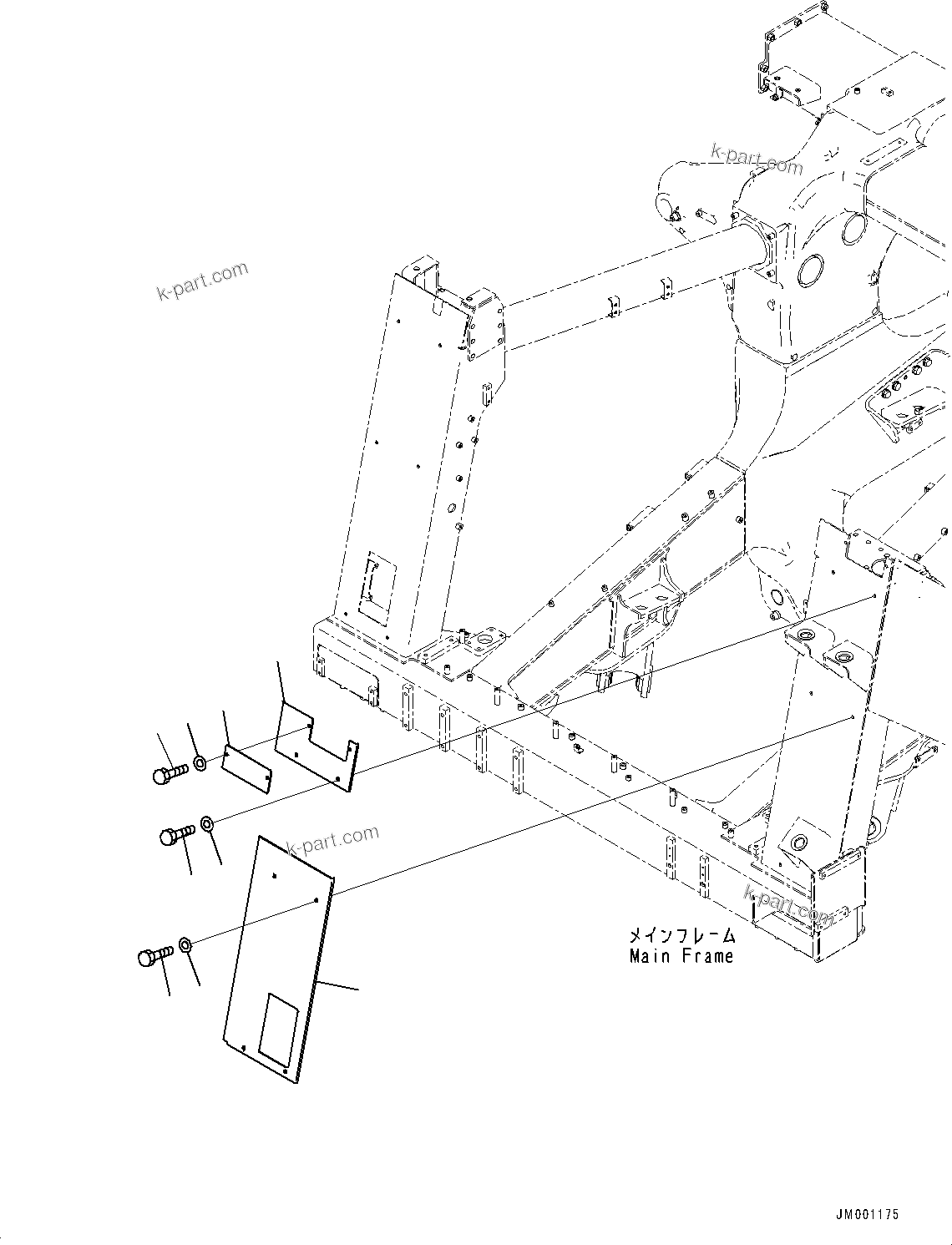 k-part.com

k-part.com

k-part.com

k-part.com

メインフレーム
Main Frame

JM001175