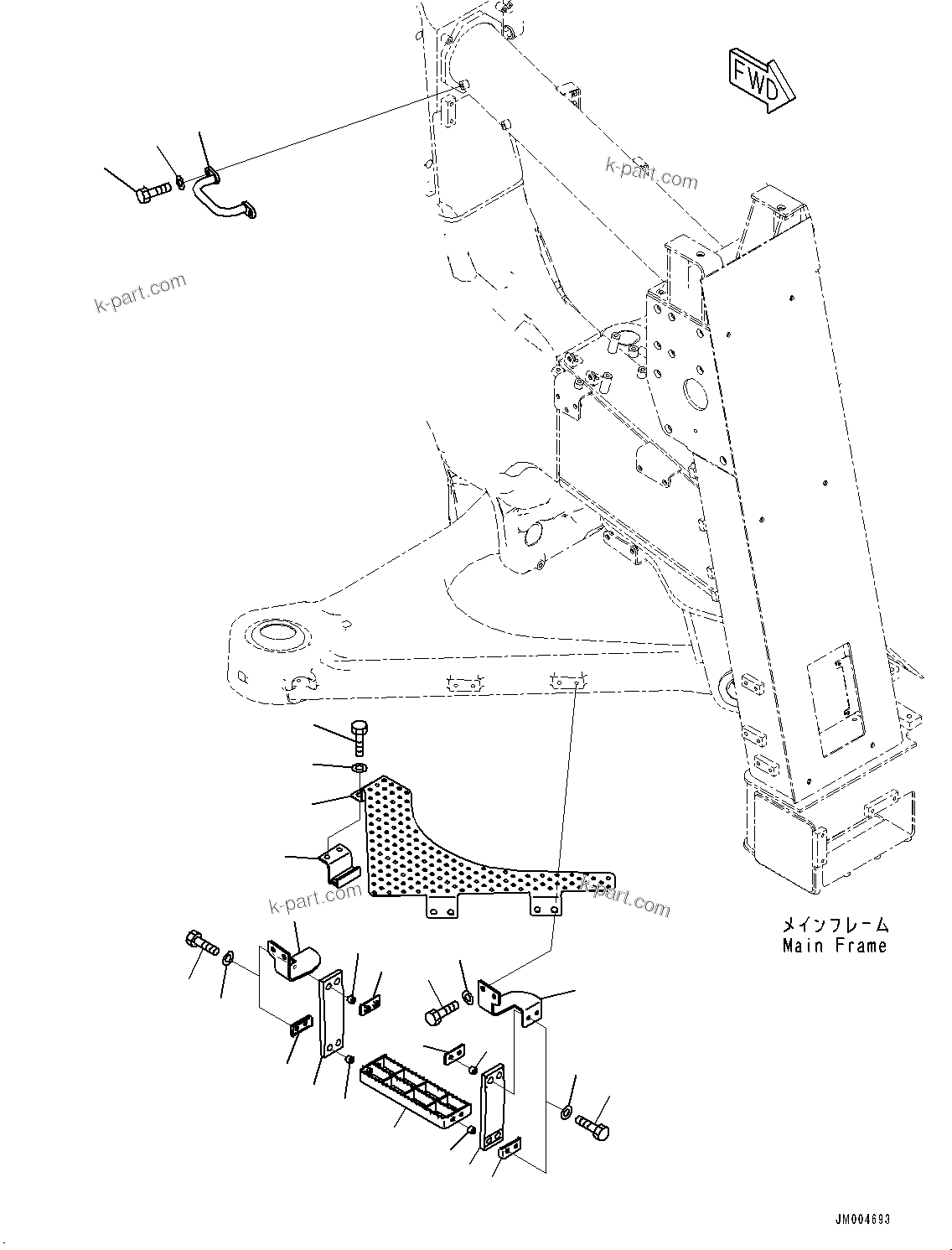 FWD

k-part.com

k-part.com

k-part.com

k-part.com

メインフレーム
Main Frame

JM004693