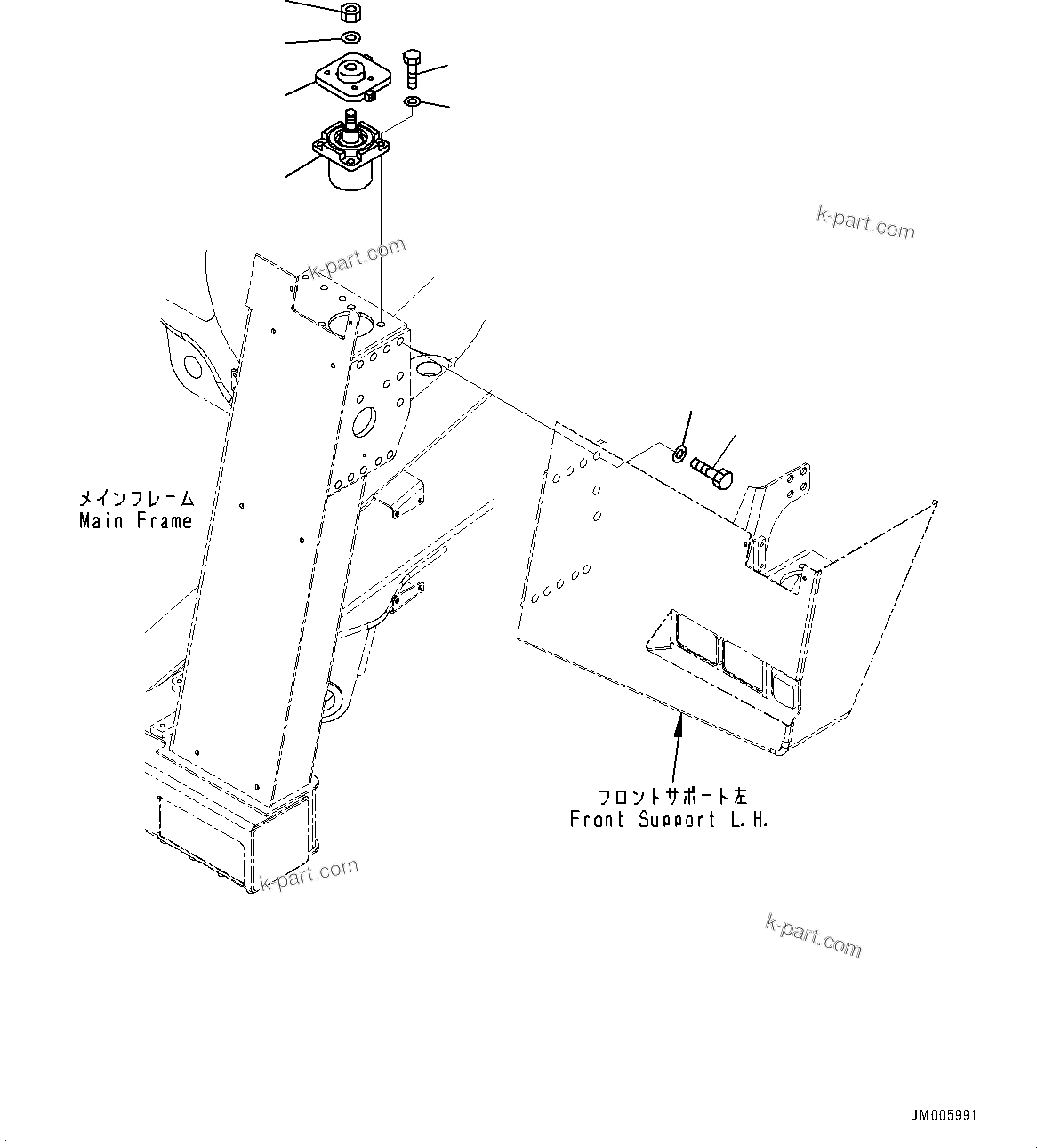 k-part.com

k-part.com

メインフレーム
Main Frame

フロントサポート左
Front Support L.H.

k-part.com

k-part.com

JM005991