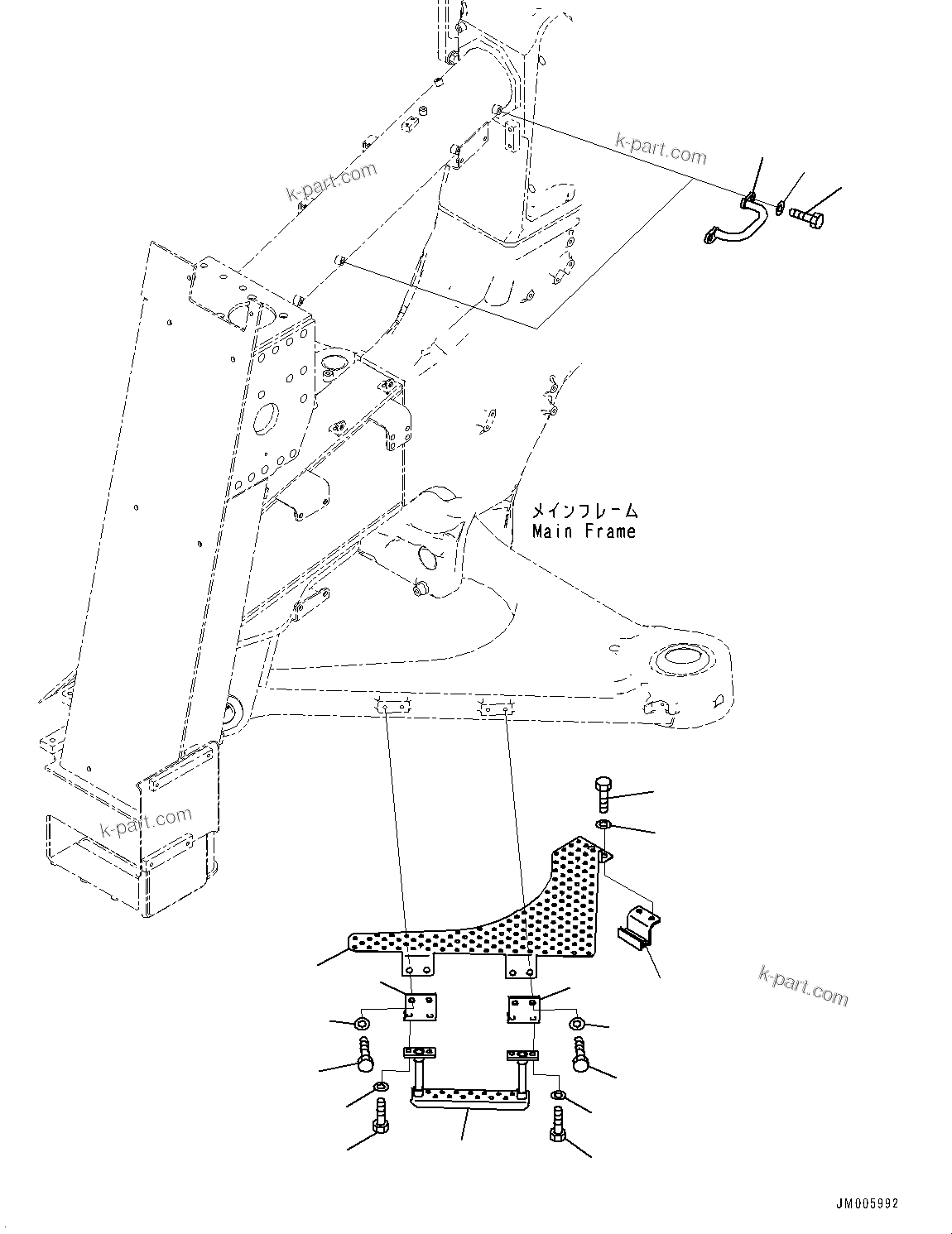 k-part.com

k-part.com

メインフレーム
Main Frame

k-part.com

k-part.com

JM005992