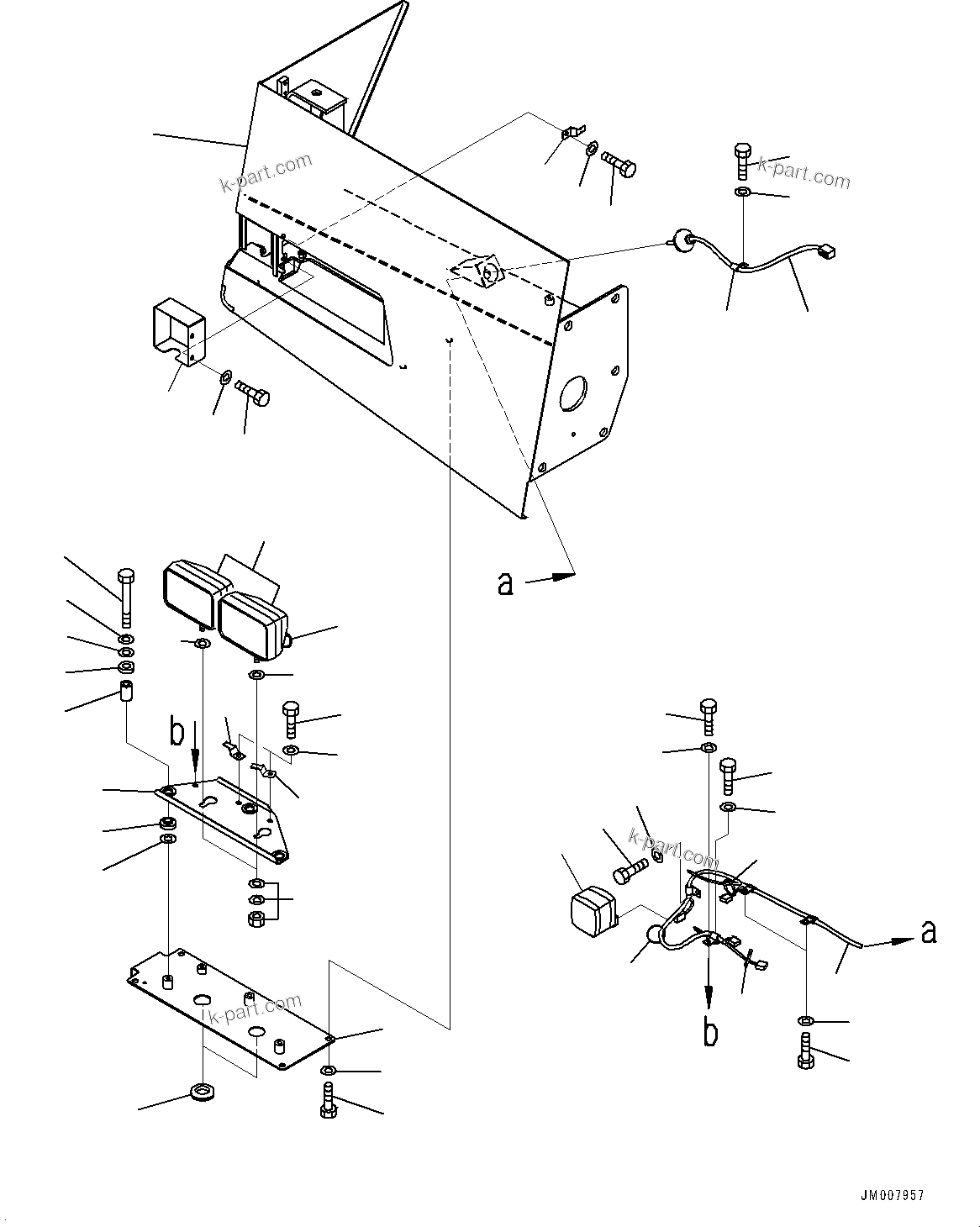 k-part.com
k-part.com
a
b
k-part.com
a
b
k-part.com
JM007957