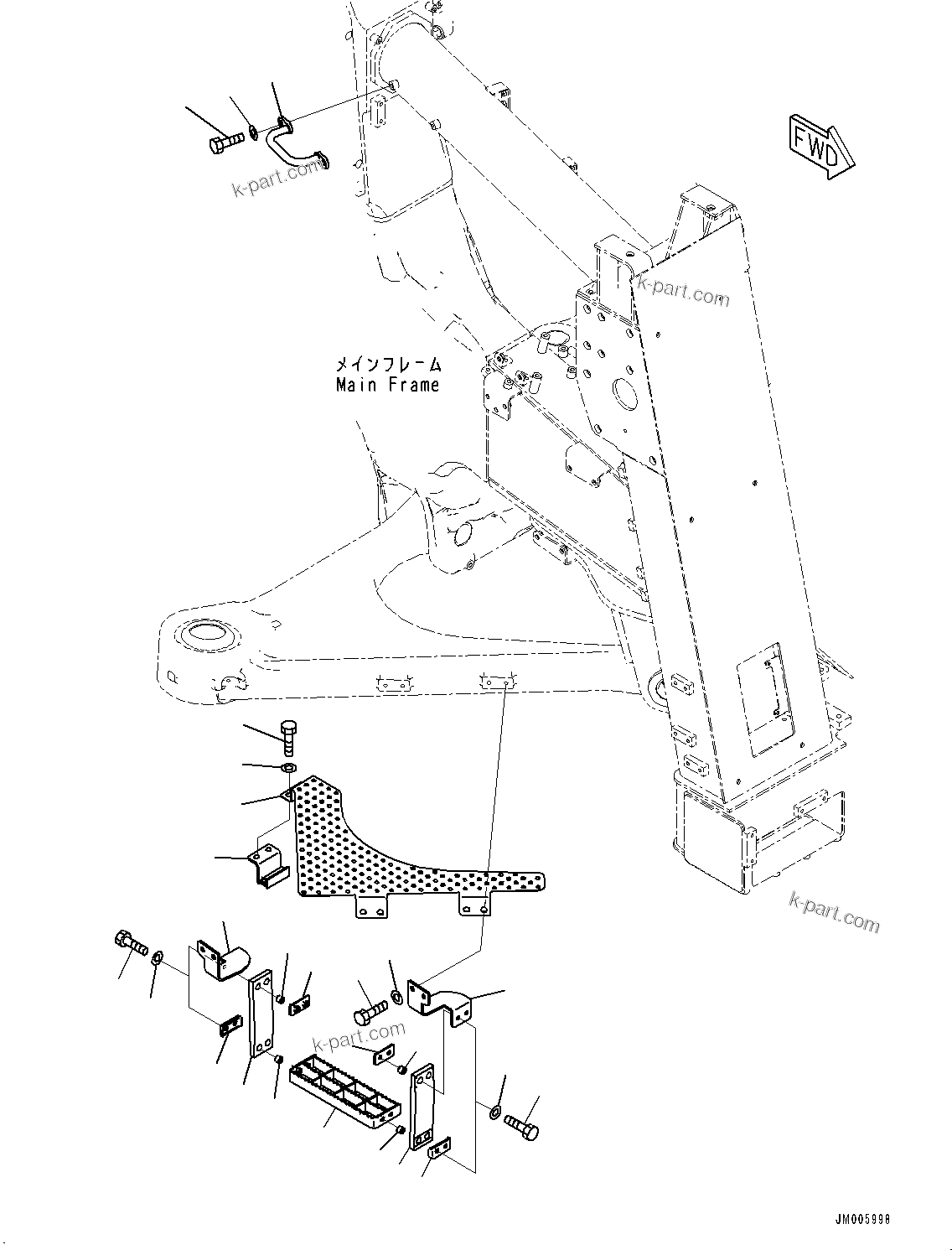 k-part.com

FWD

k-part.com

メインフレーム
Main Frame

k-part.com

k-part.com

JM005998