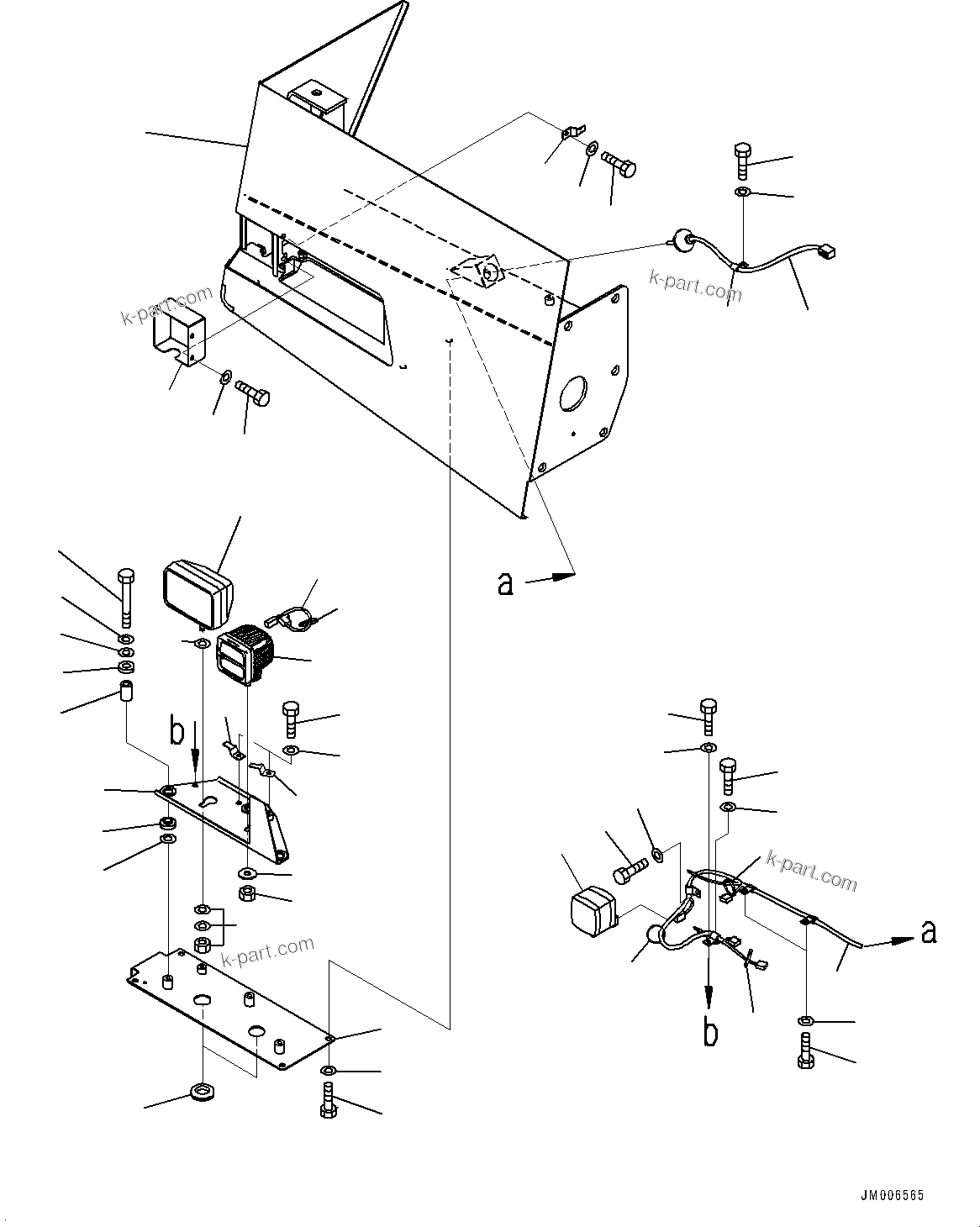 k-part.com

k-part.com

a

b

k-part.com

k-part.com

a

b

JM006565