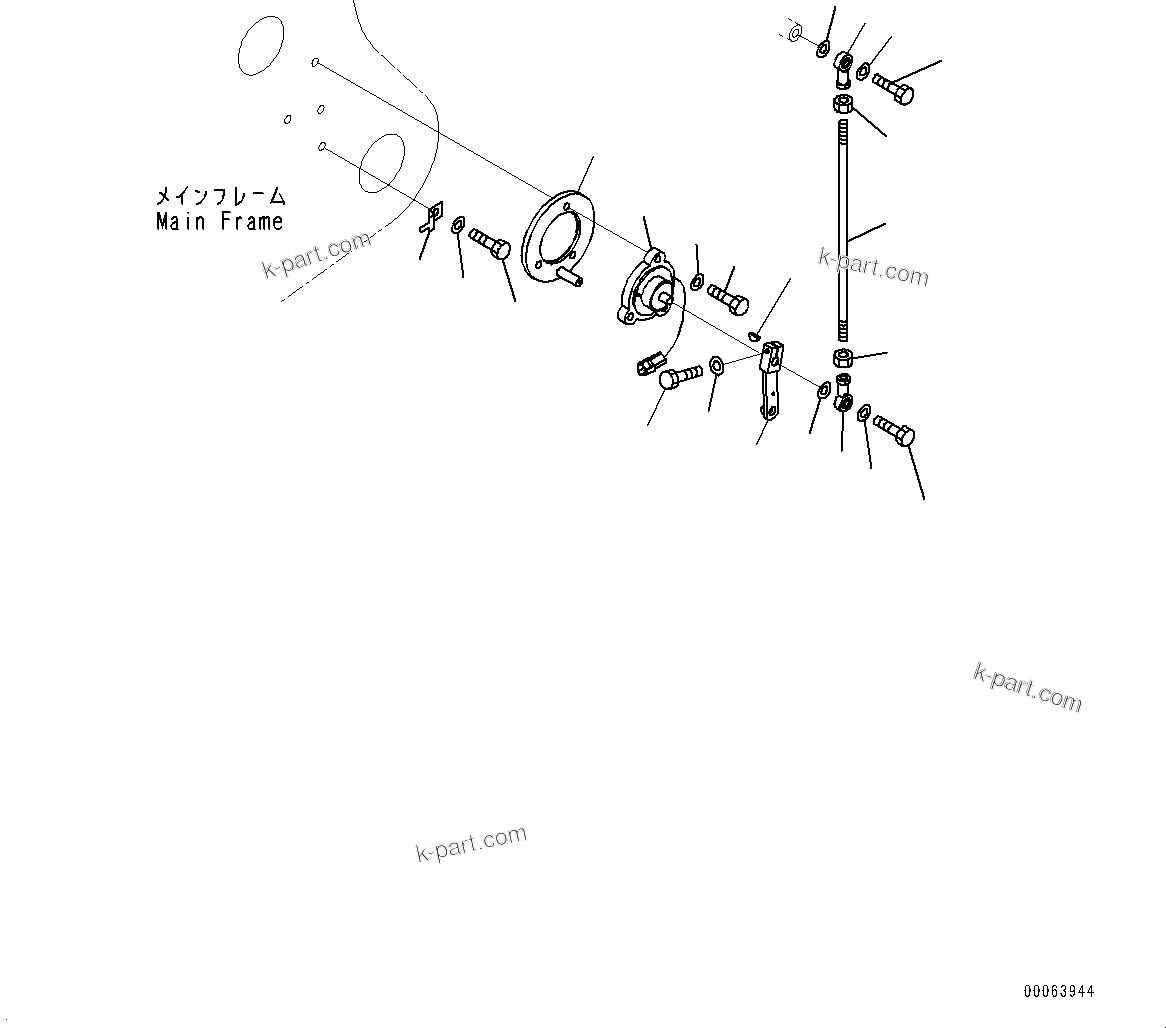 メインフレーム
Main Frame

k-part.com

k-part.com

k-part.com

k-part.com

00063944