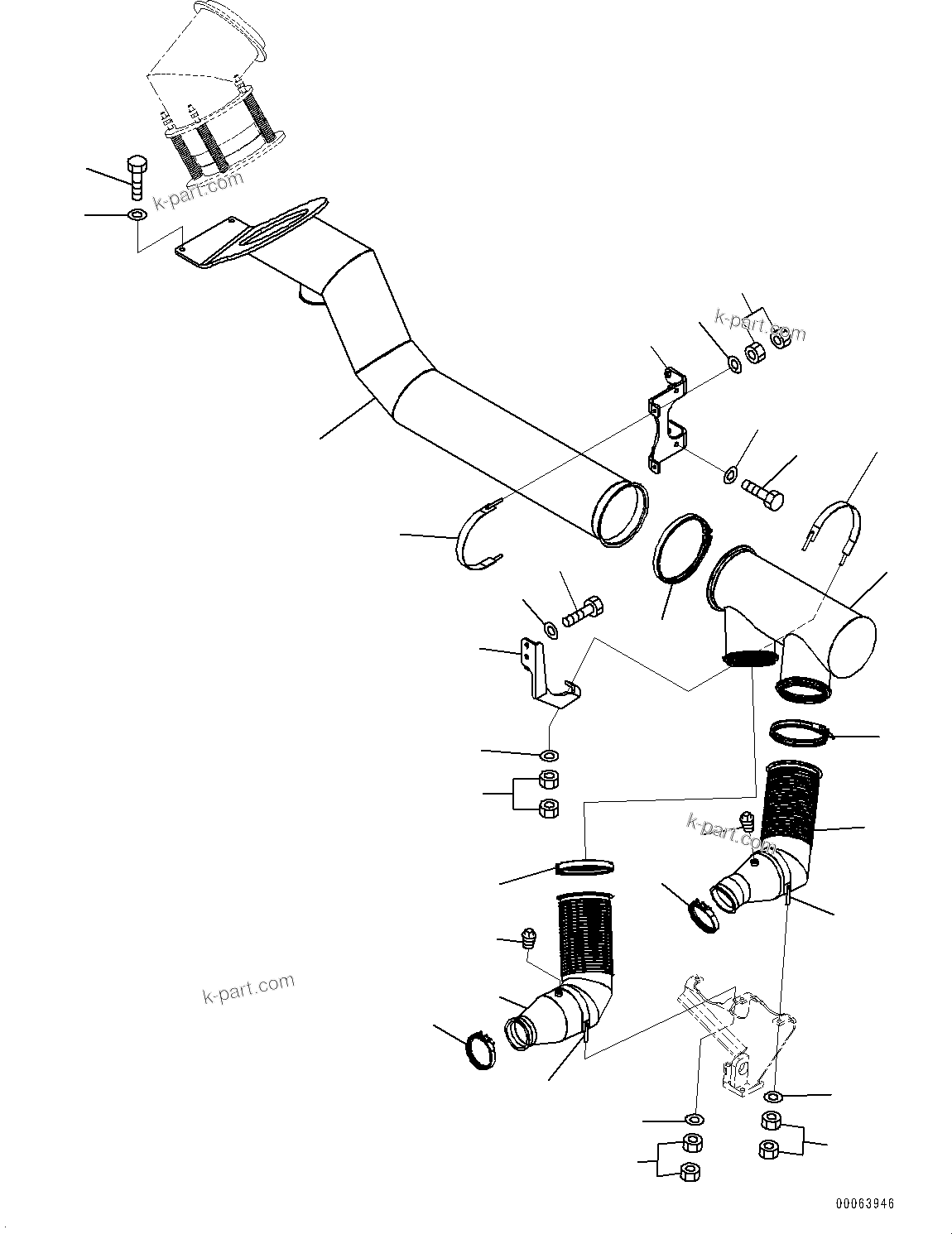 k-part.com

k-part.com

k-part.com

k-part.com

00063946