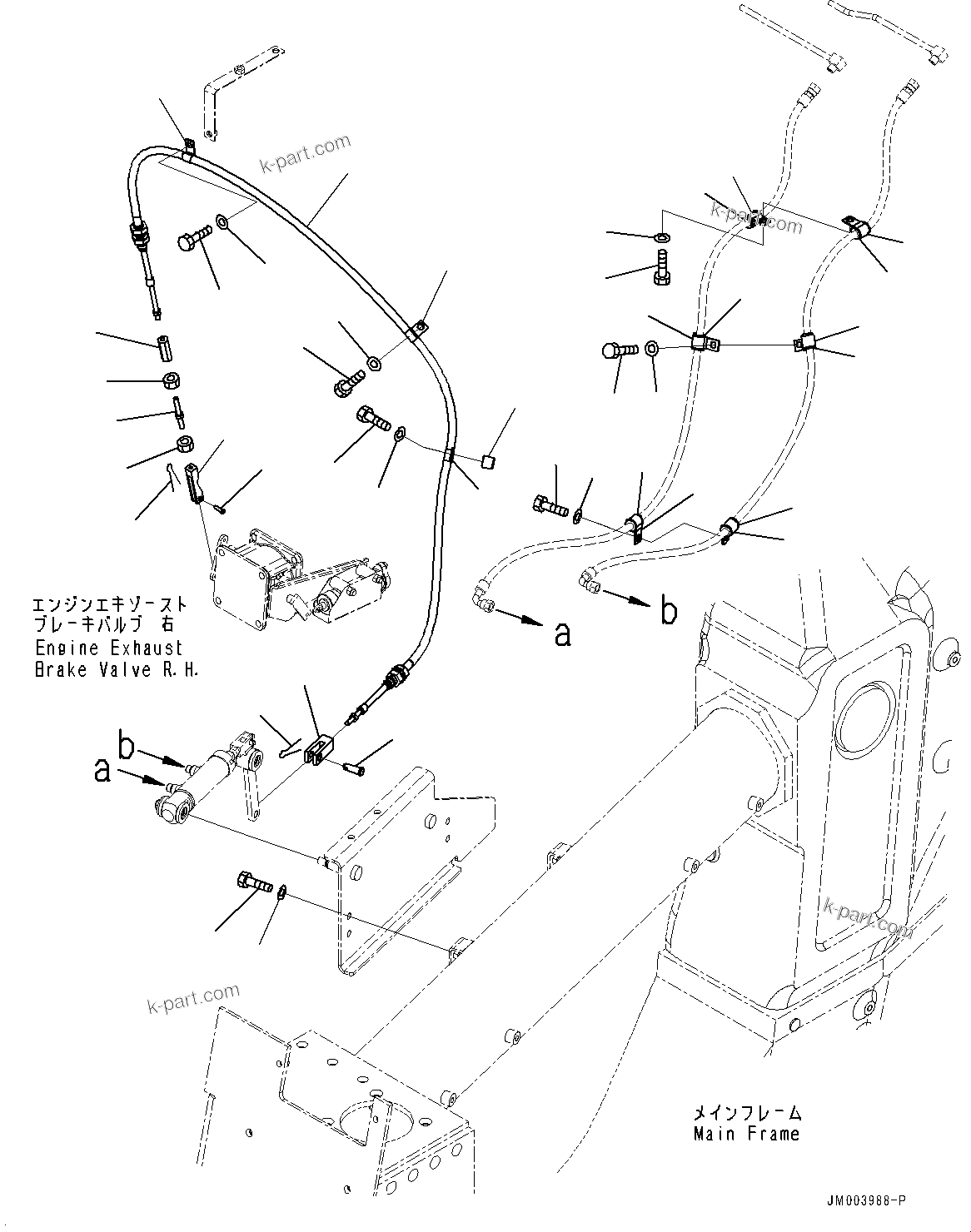 k-part.com

k-part.com

エンジンエキゾースト
ブレーキバルブ 右
Engine Exhaust
Brake Valve R.H.

a

b

b
a

k-part.com

k-part.com

メインフレーム
Main Frame

JM003988-P