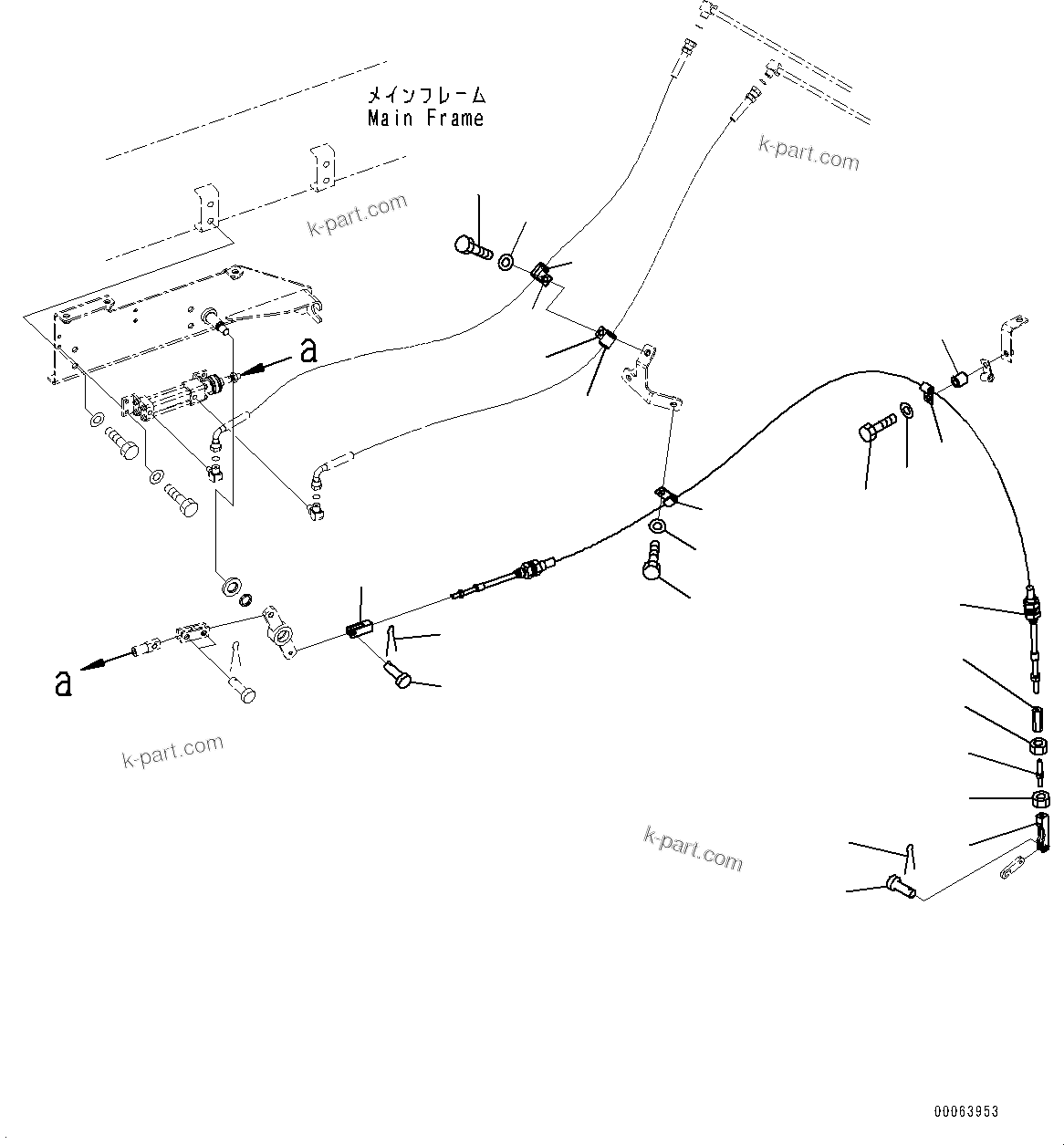 メインフレーム
Main Frame

k-part.com

k-part.com

a

a

k-part.com

k-part.com

00063953