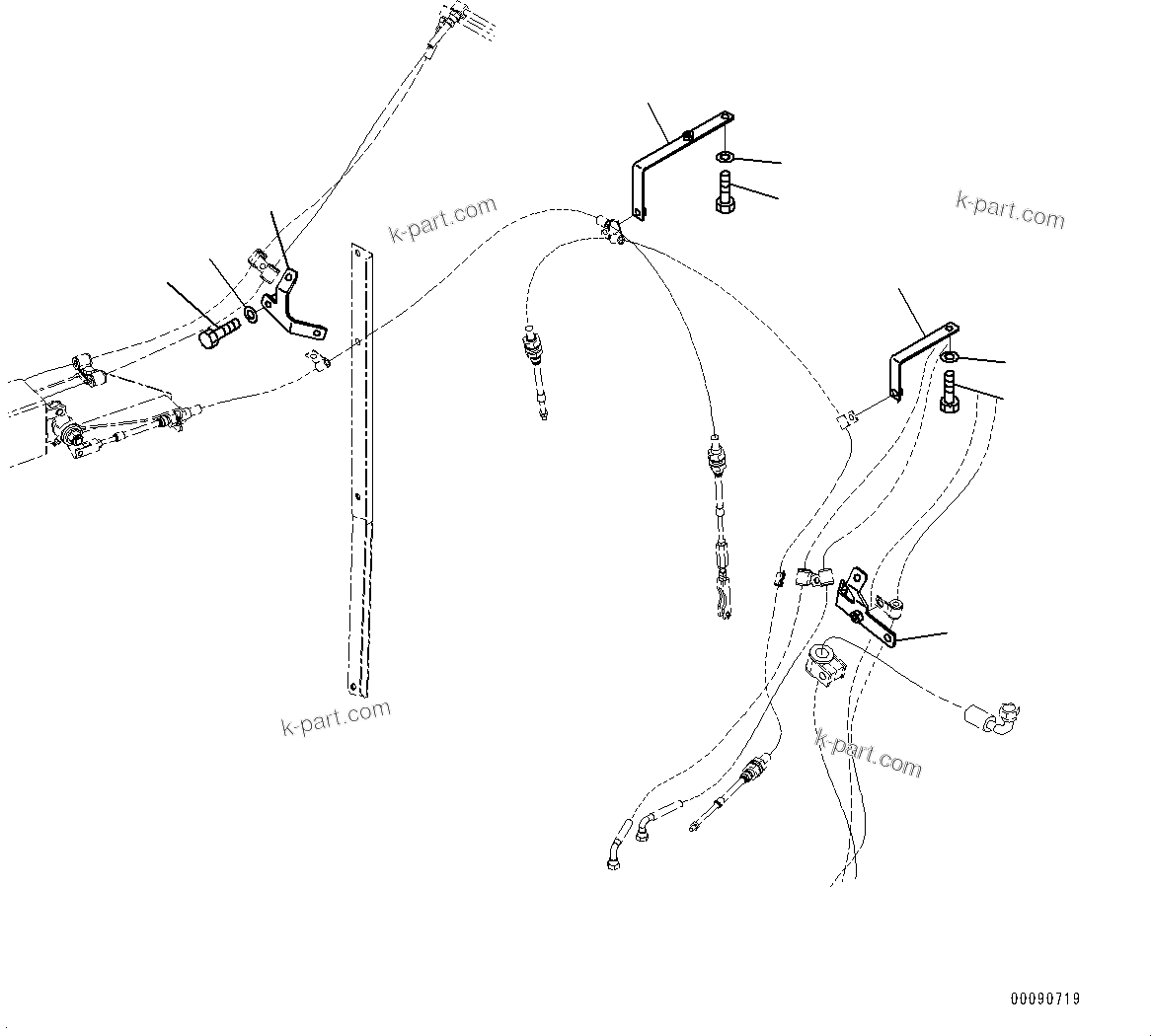 k-part.com

k-part.com

k-part.com

k-part.com

00090719