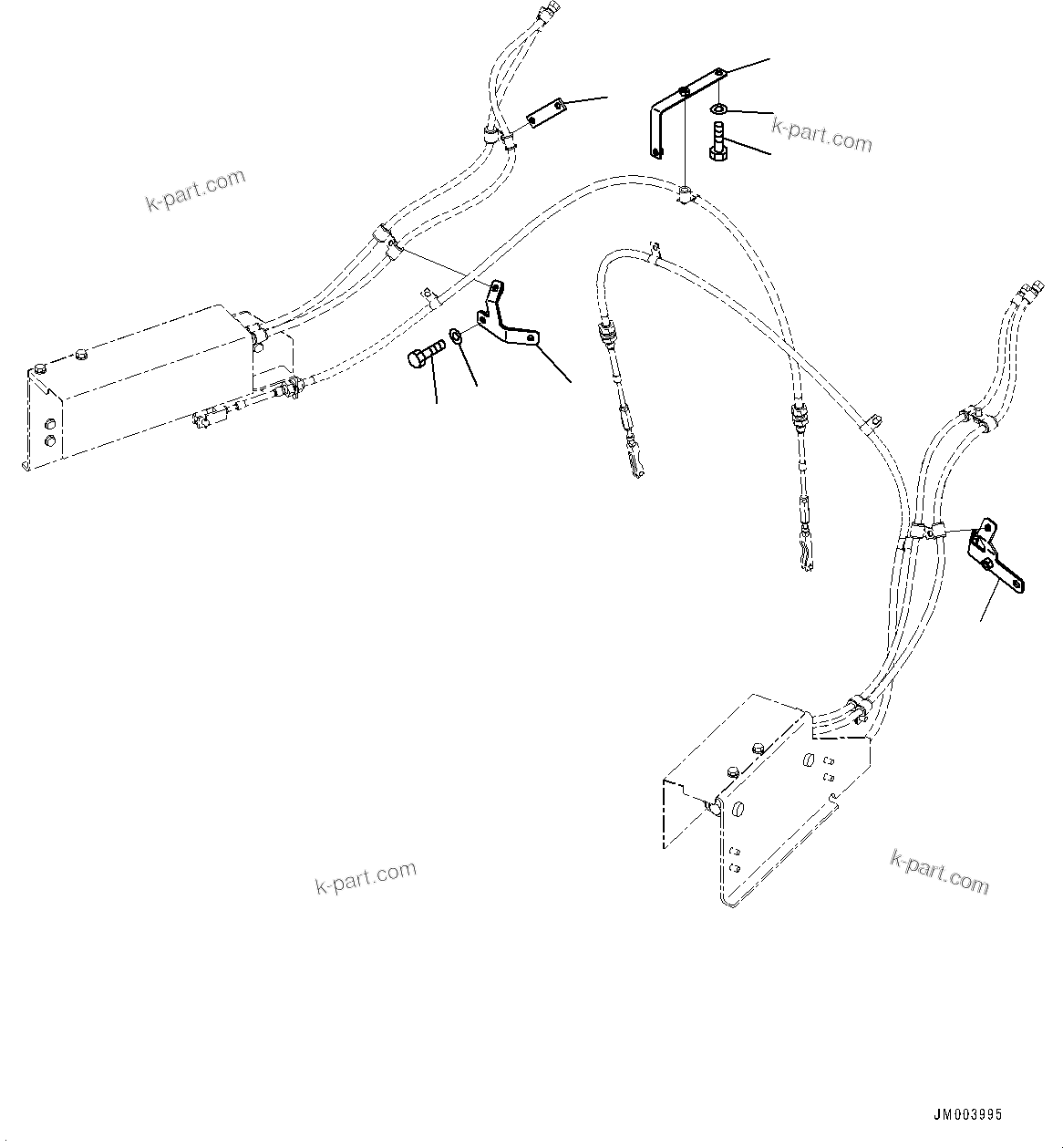 k-part.com

k-part.com

k-part.com

k-part.com

JM003995