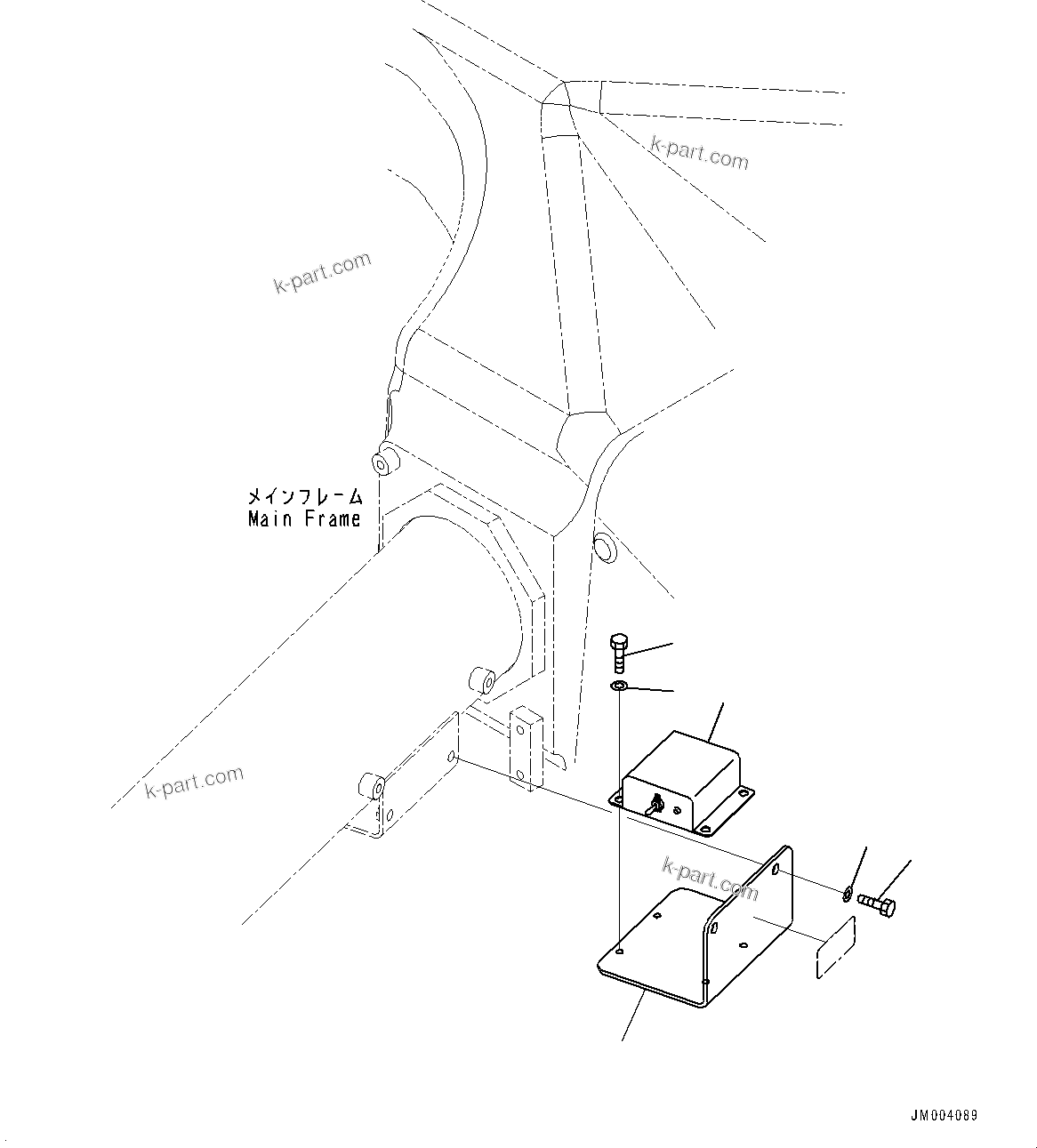 k-part.com

k-part.com

メインフレーム
Main Frame

k-part.com

k-part.com

JM004089