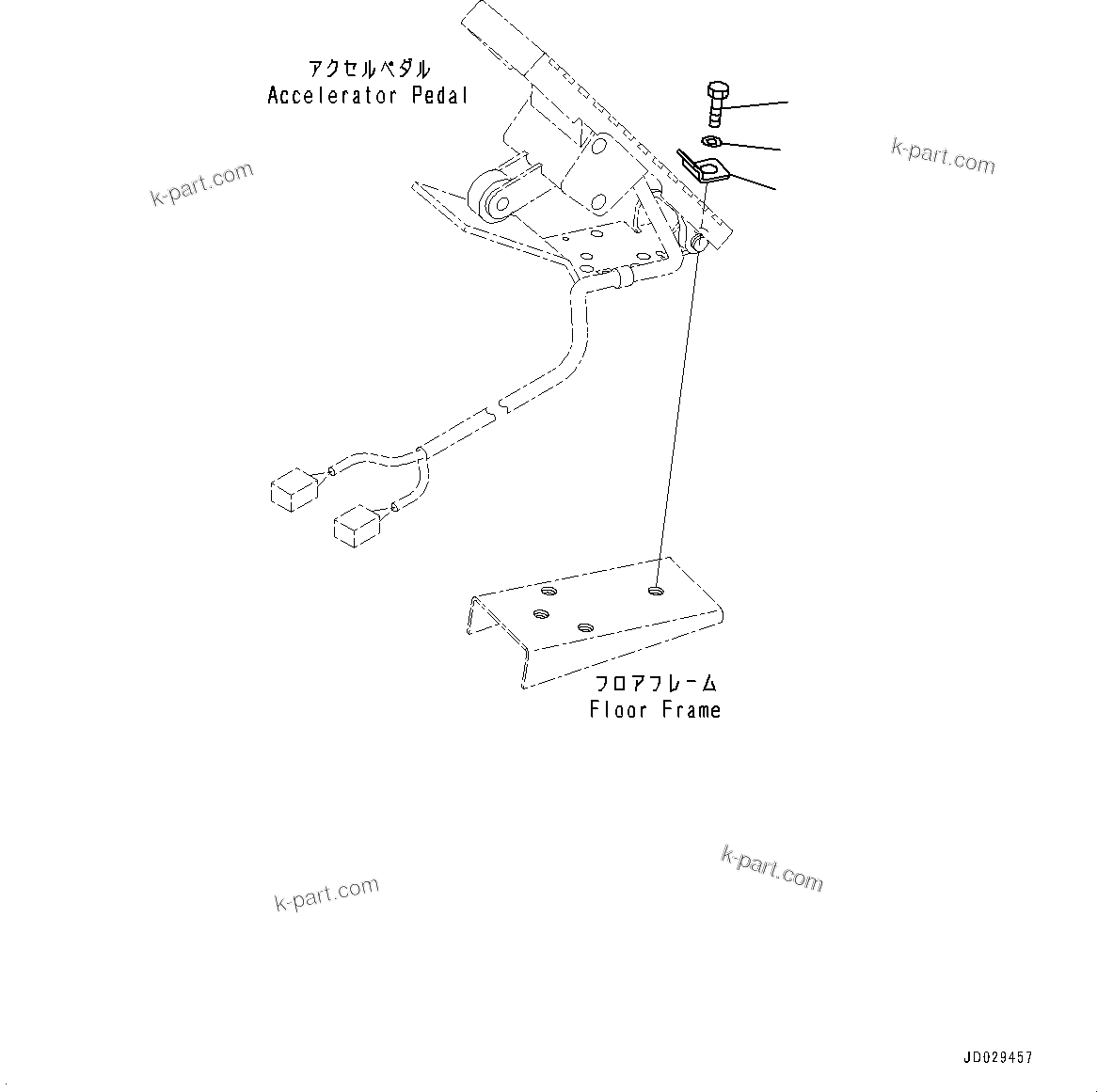 アクセルペダル
Accelerator Pedal

k-part.com

k-part.com

フロアフレーム
Floor Frame

k-part.com

k-part.com

JD029457