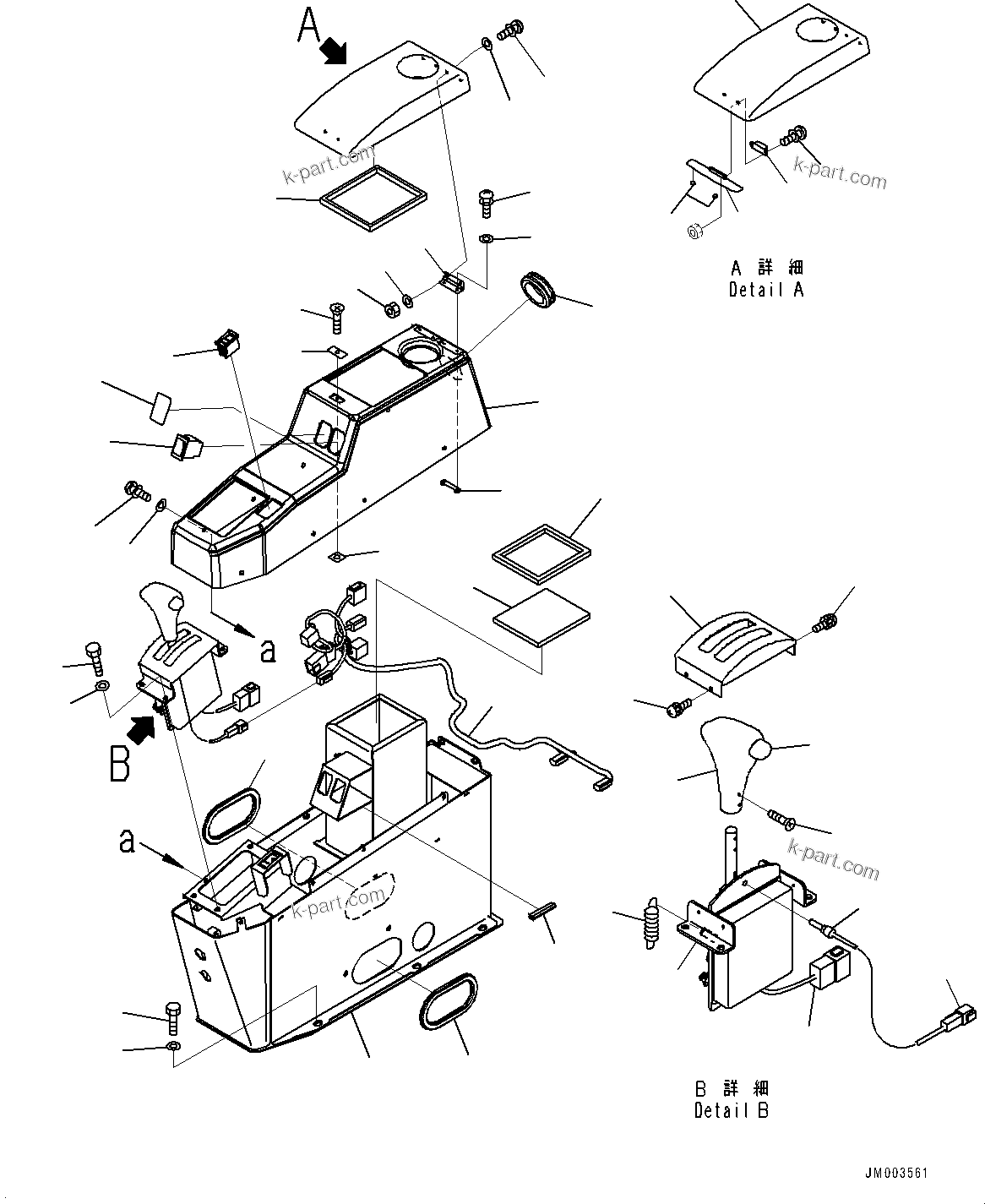 A

k-part.com

k-part.com

A 詳 細
Detail A

a

B

a

k-part.com

k-part.com

B 詳 細
Detail B

JM003561