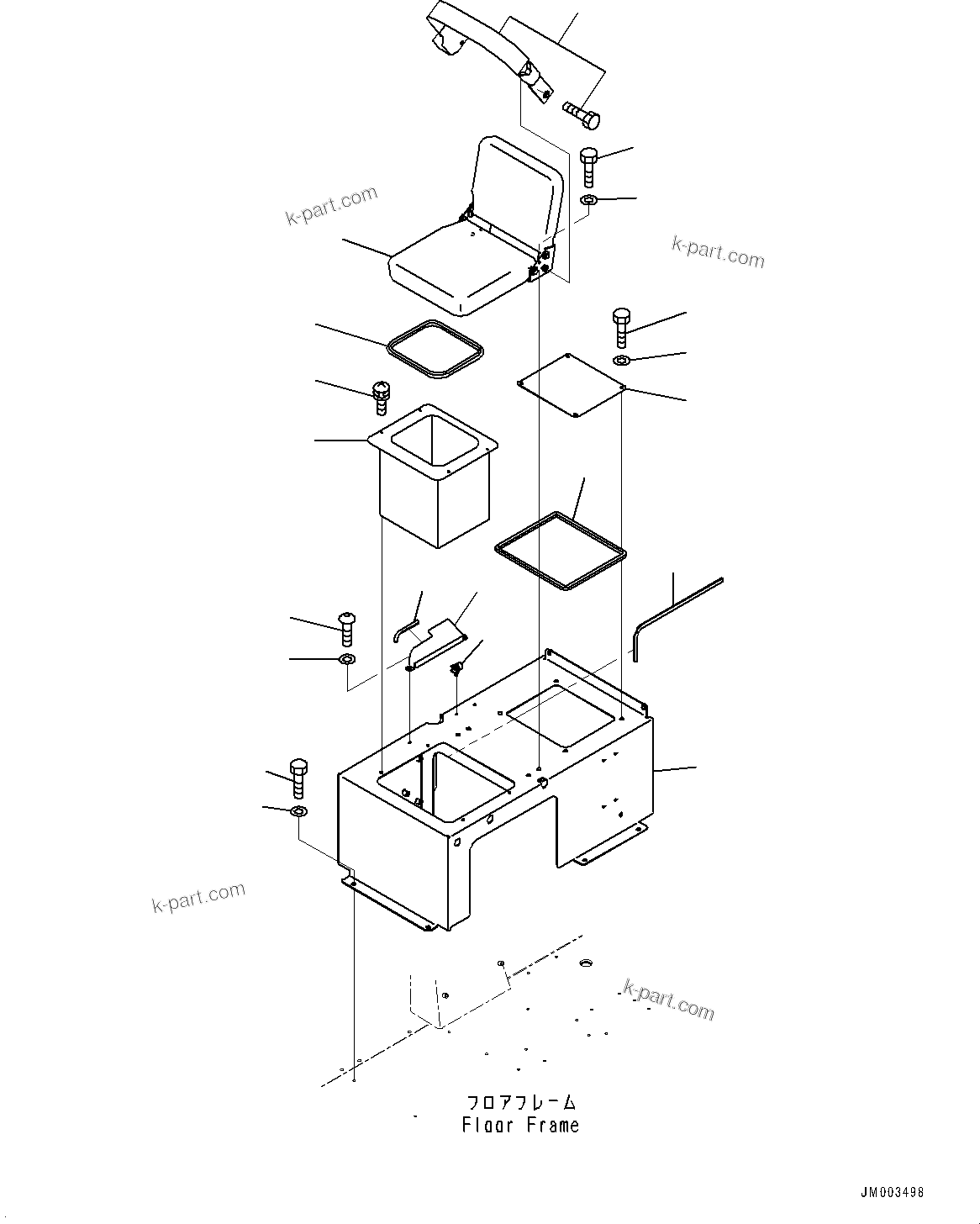 k-part.com

k-part.com

k-part.com

k-part.com

フロアフレーム
Floor Frame

JM003498