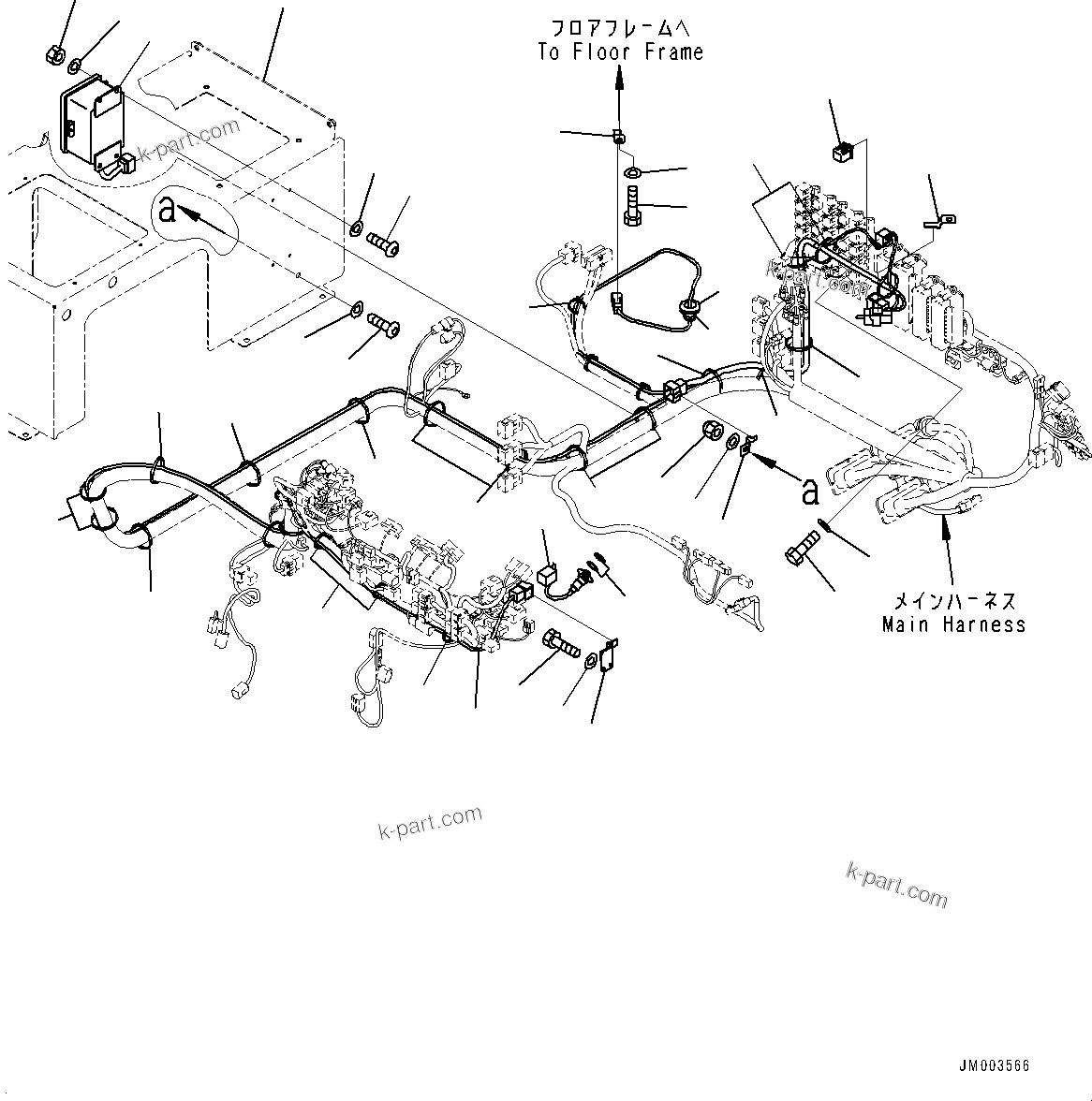 フロアフレームへ
To Floor Frame

k-part.com

a

k-part.com

a

メインハーネス
Main Harness

k-part.com

k-part.com

JM003566