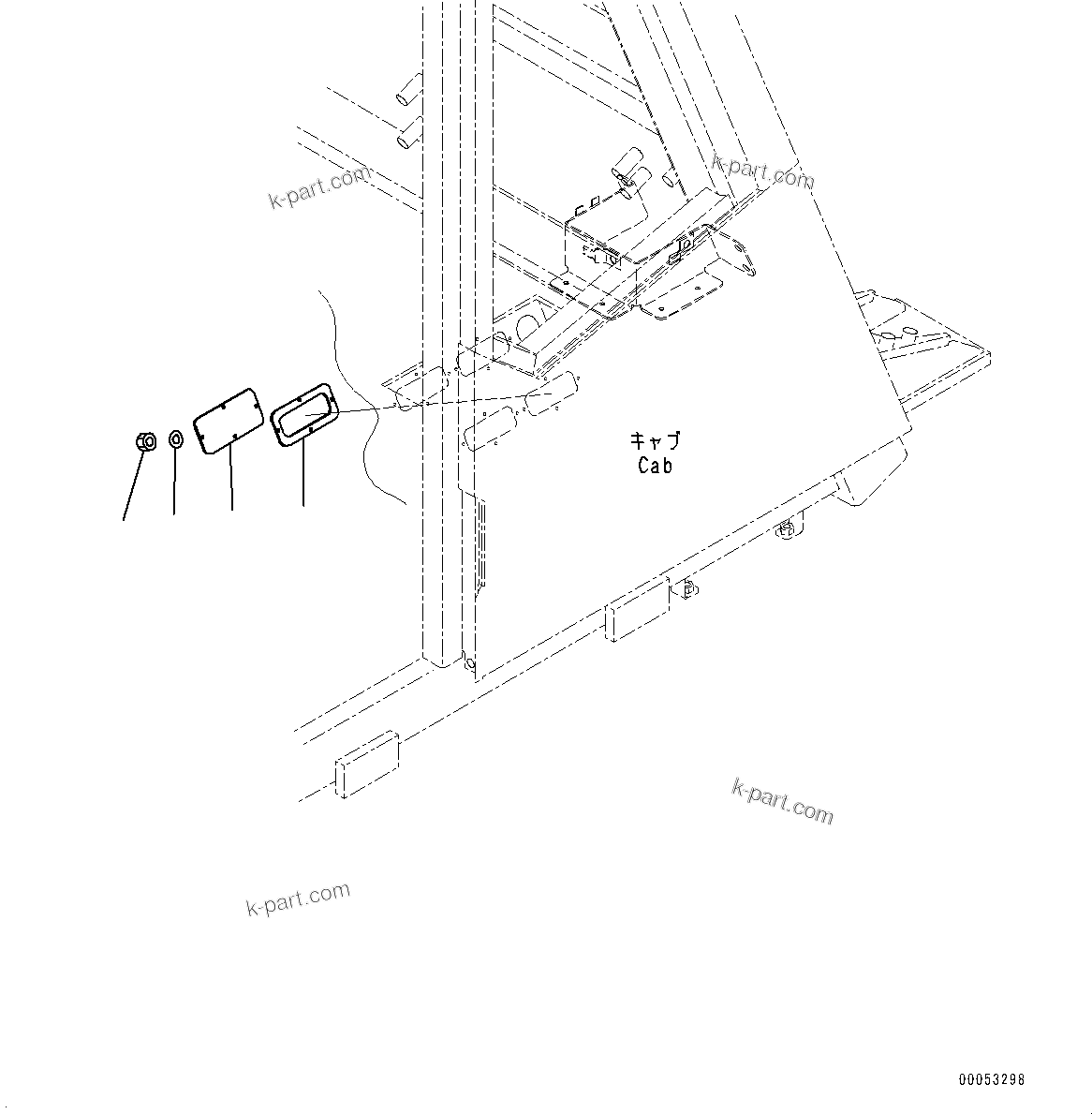 k-part.com

k-part.com

キャブ
Cab

k-part.com

k-part.com

00053298