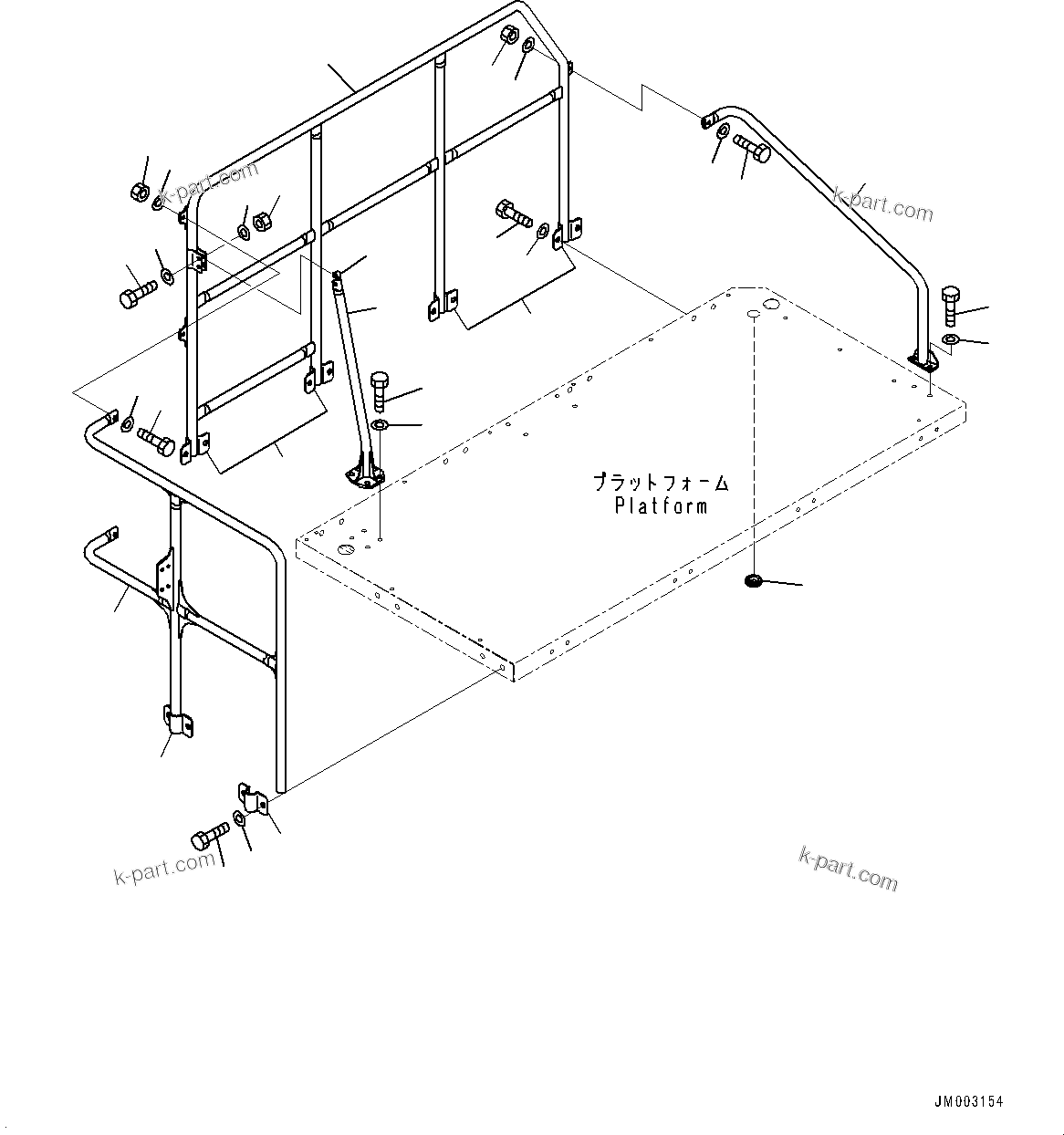 k-part.com

k-part.com

プラットフォーム
Platform

k-part.com

k-part.com

JM003154