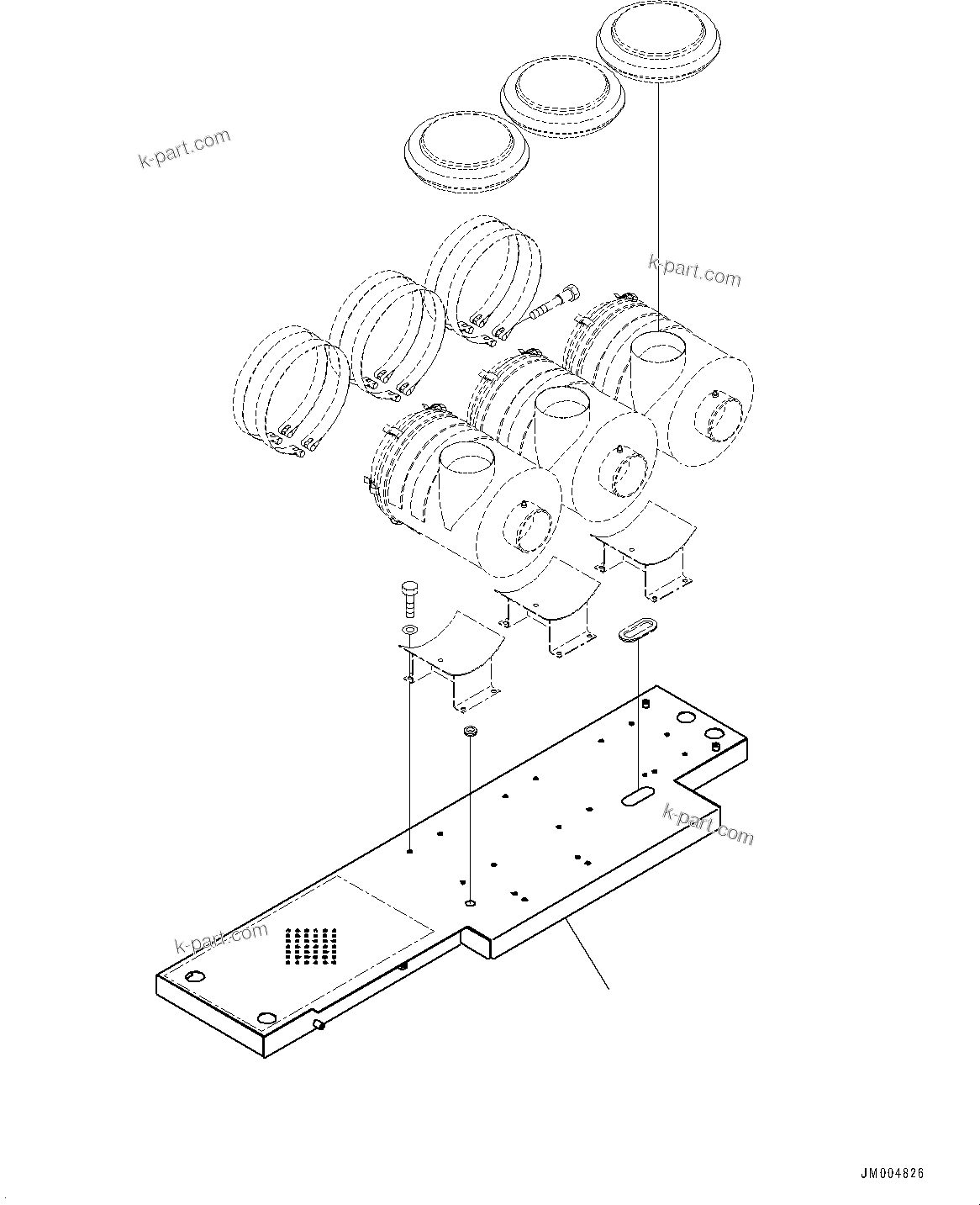 k-part.com

k-part.com

k-part.com

k-part.com

JM004826