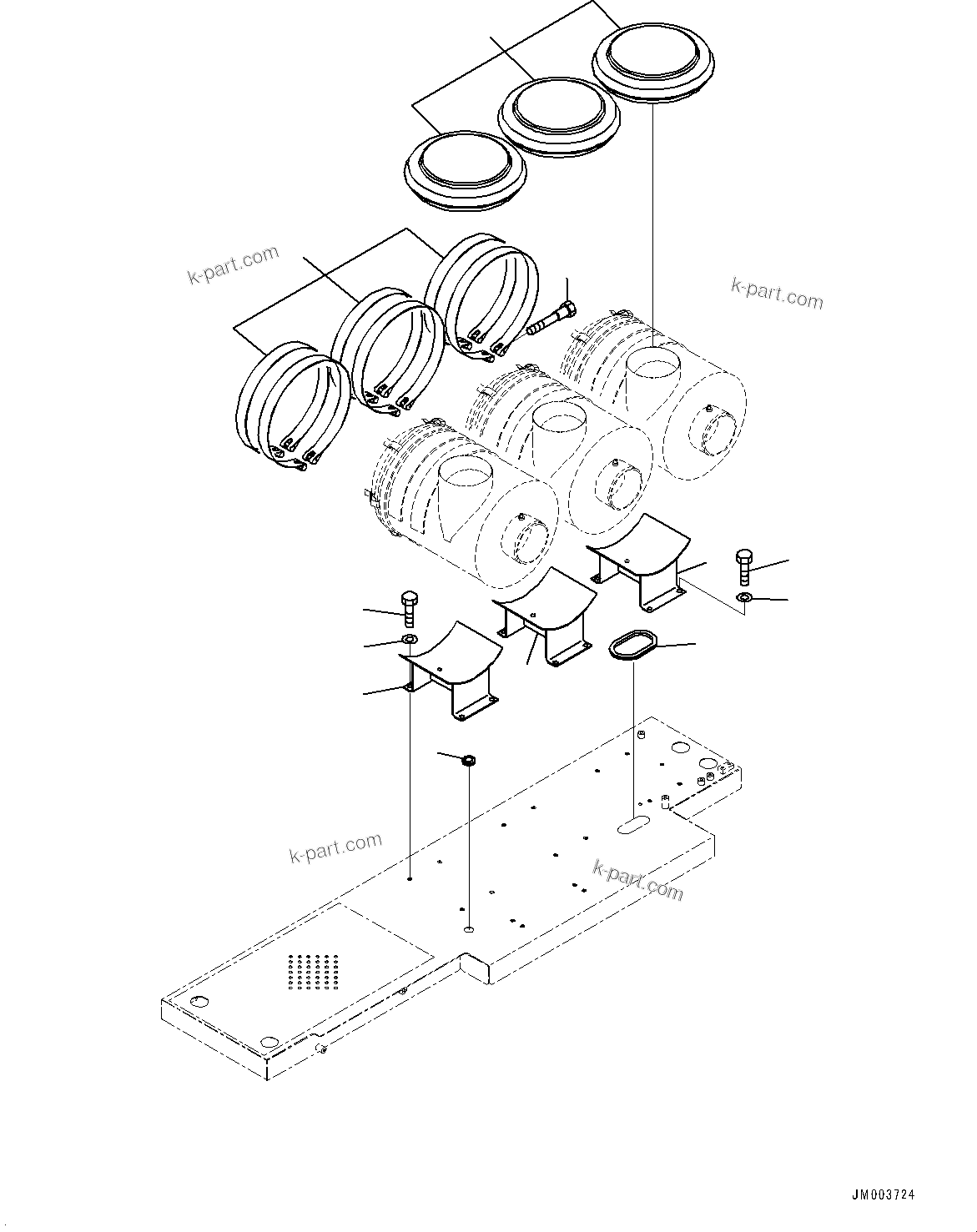 k-part.com

k-part.com

k-part.com

k-part.com

JM003724