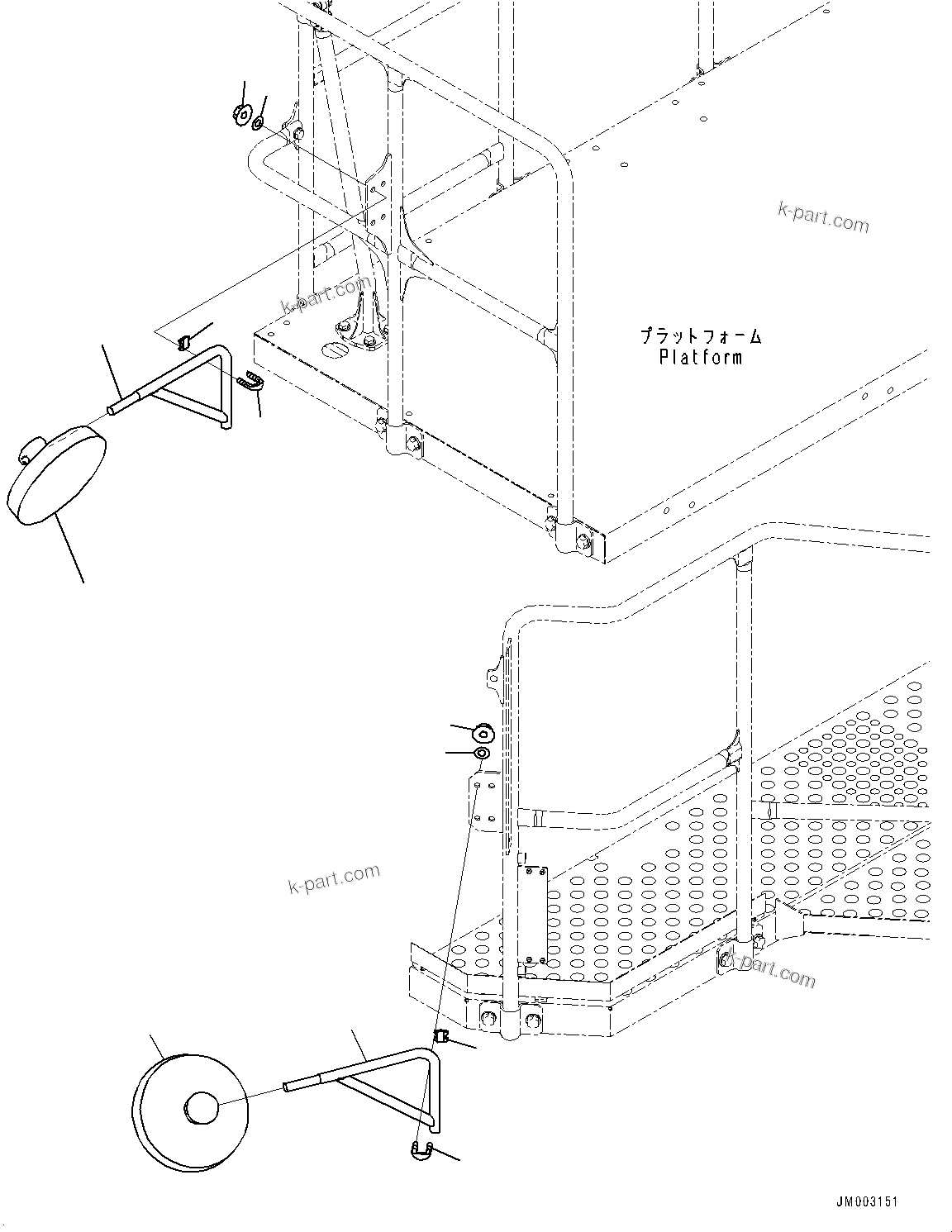 k-part.com

k-part.com

プラットフォーム
Platform

k-part.com

k-part.com

JM003151