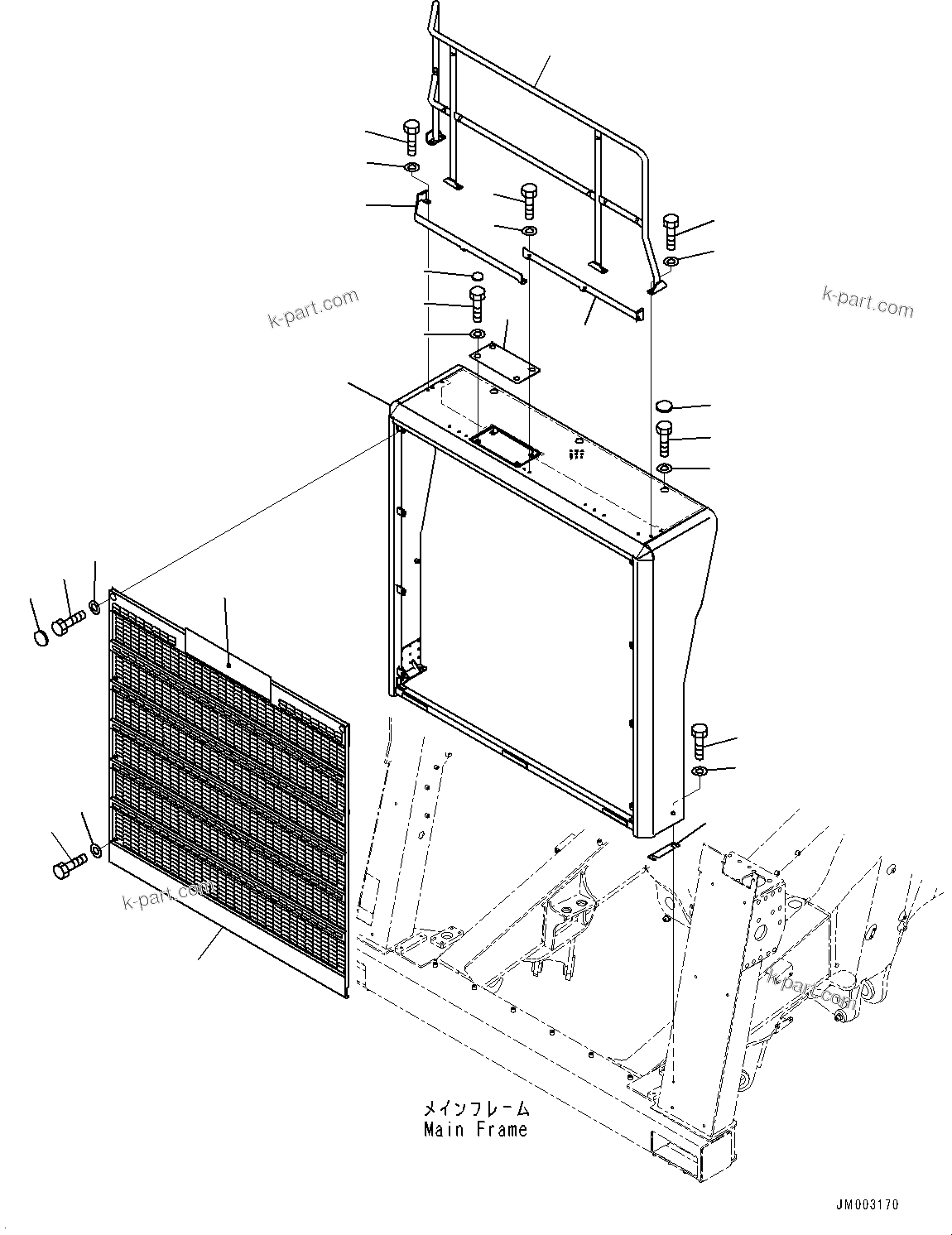 k-part.com

k-part.com

k-part.com

k-part.com

メインフレーム
Main Frame

JM003170