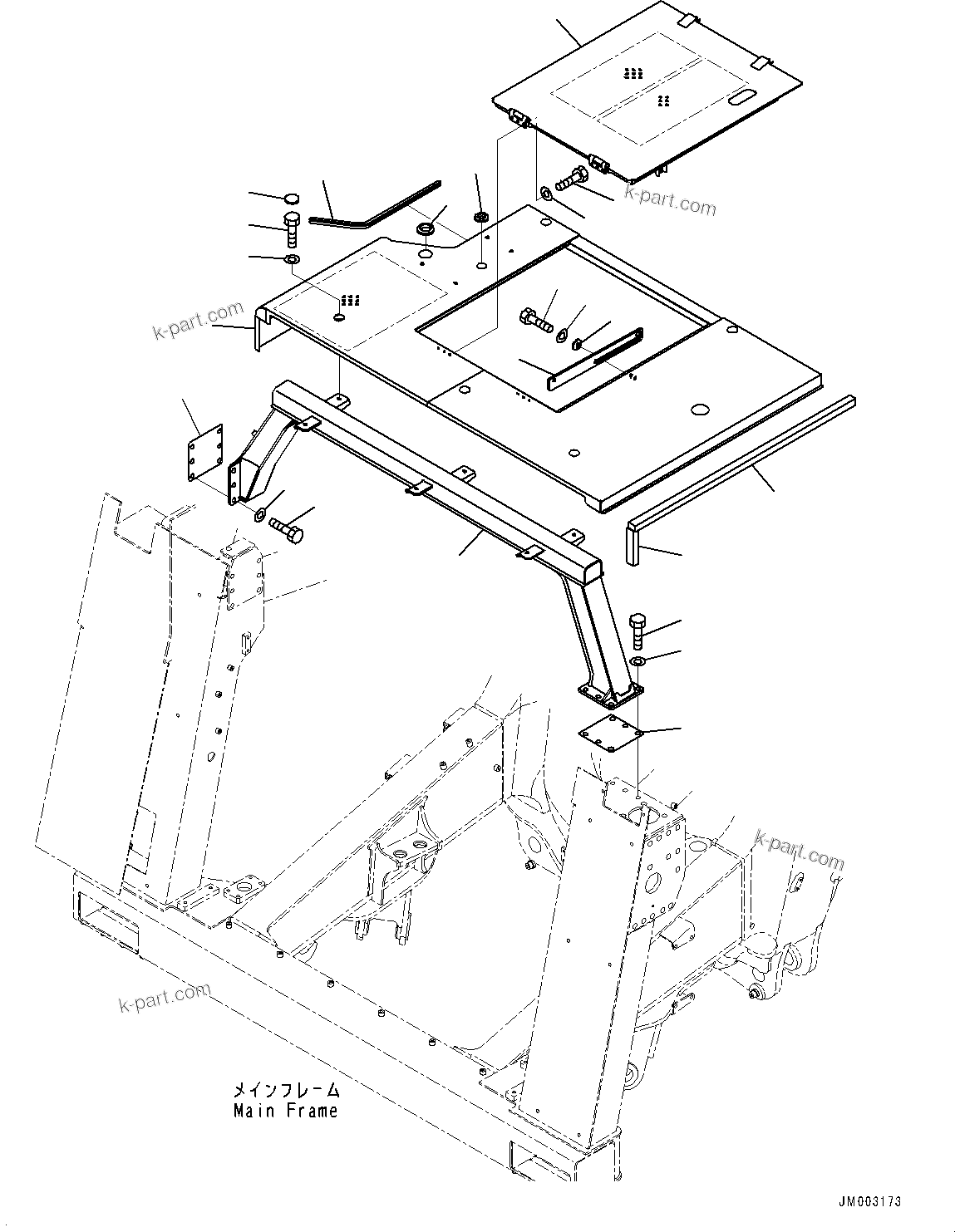 k-part.com

k-part.com

k-part.com

k-part.com

メインフレーム
Main Frame

JM003173