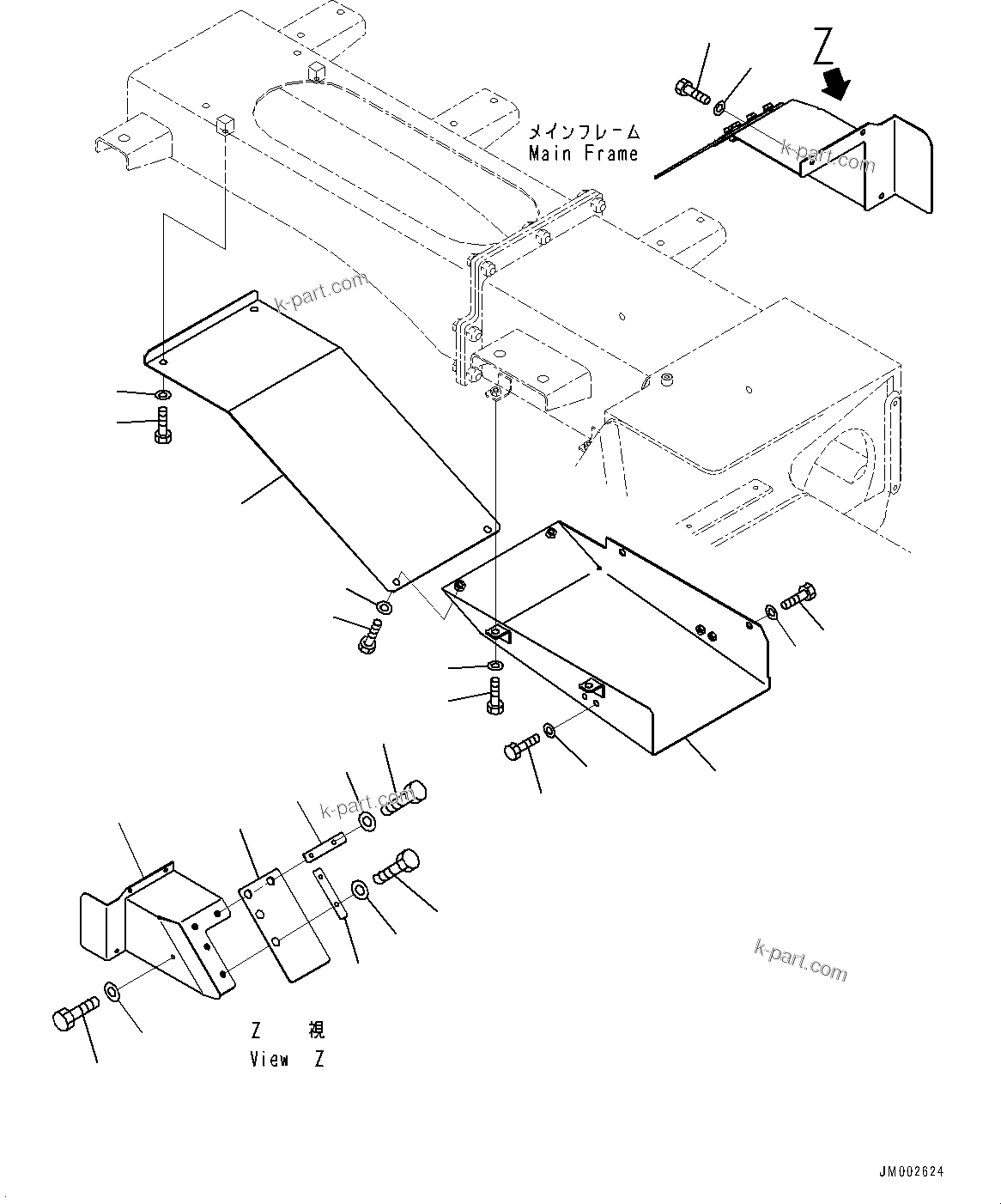 Z

メインフレーム
Main Frame

k-part.com

k-part.com

k-part.com

k-part.com

Z 視
View Z

JM002624