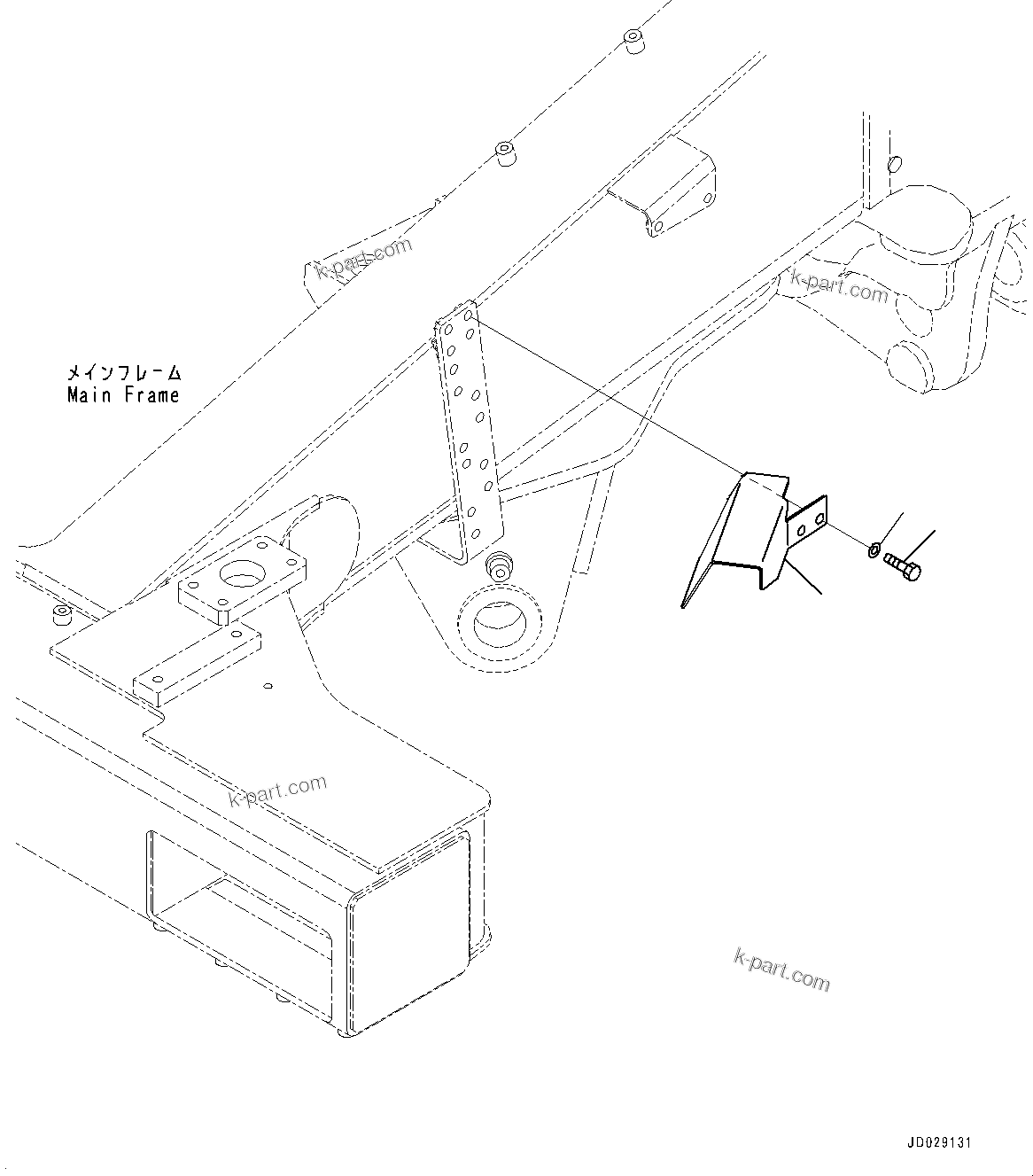 k-part.com

k-part.com

メインフレーム
Main Frame

k-part.com

k-part.com

JD029131