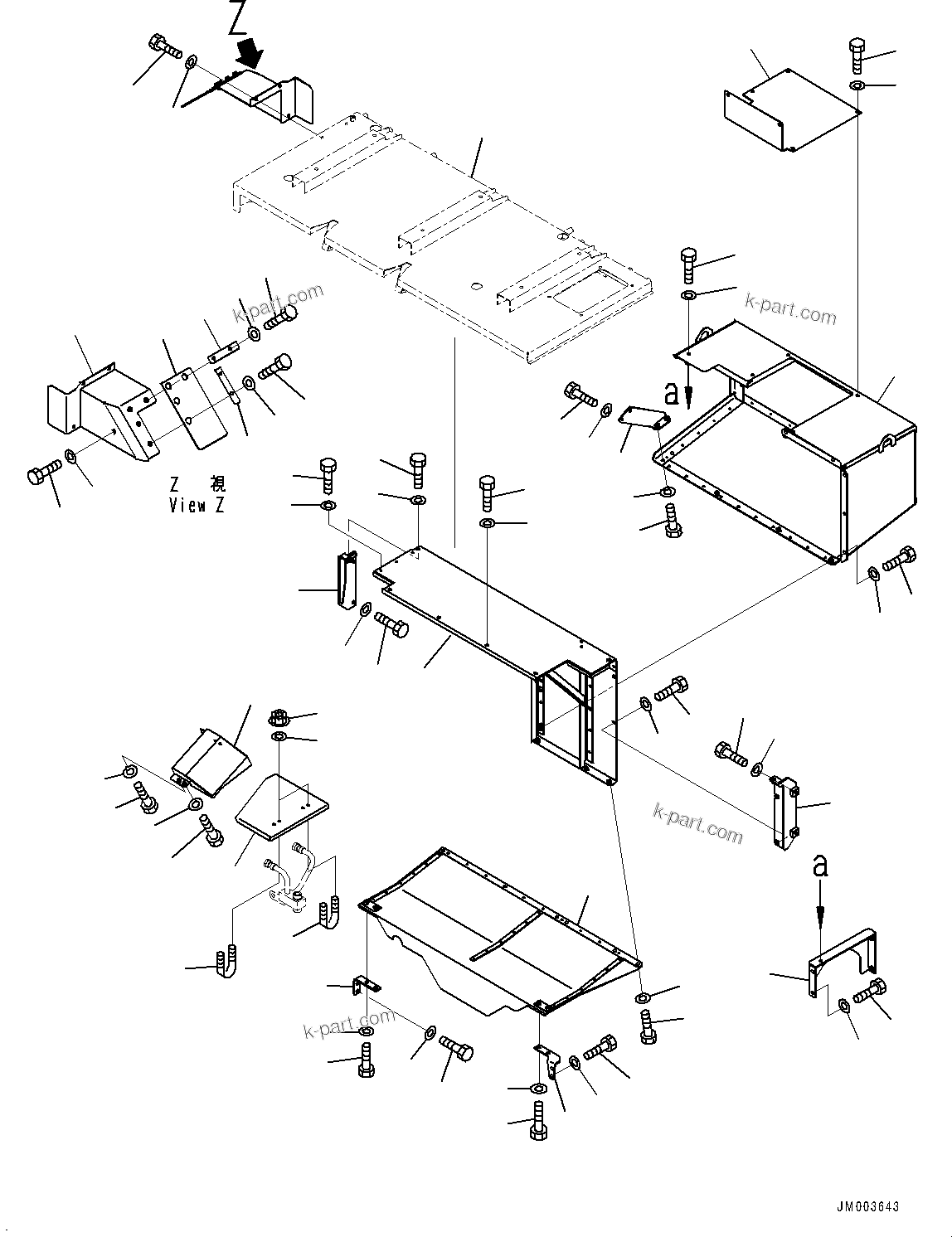 Z

k-part.com

k-part.com

a

Z 視
View Z

k-part.com

a

k-part.com

JM003643