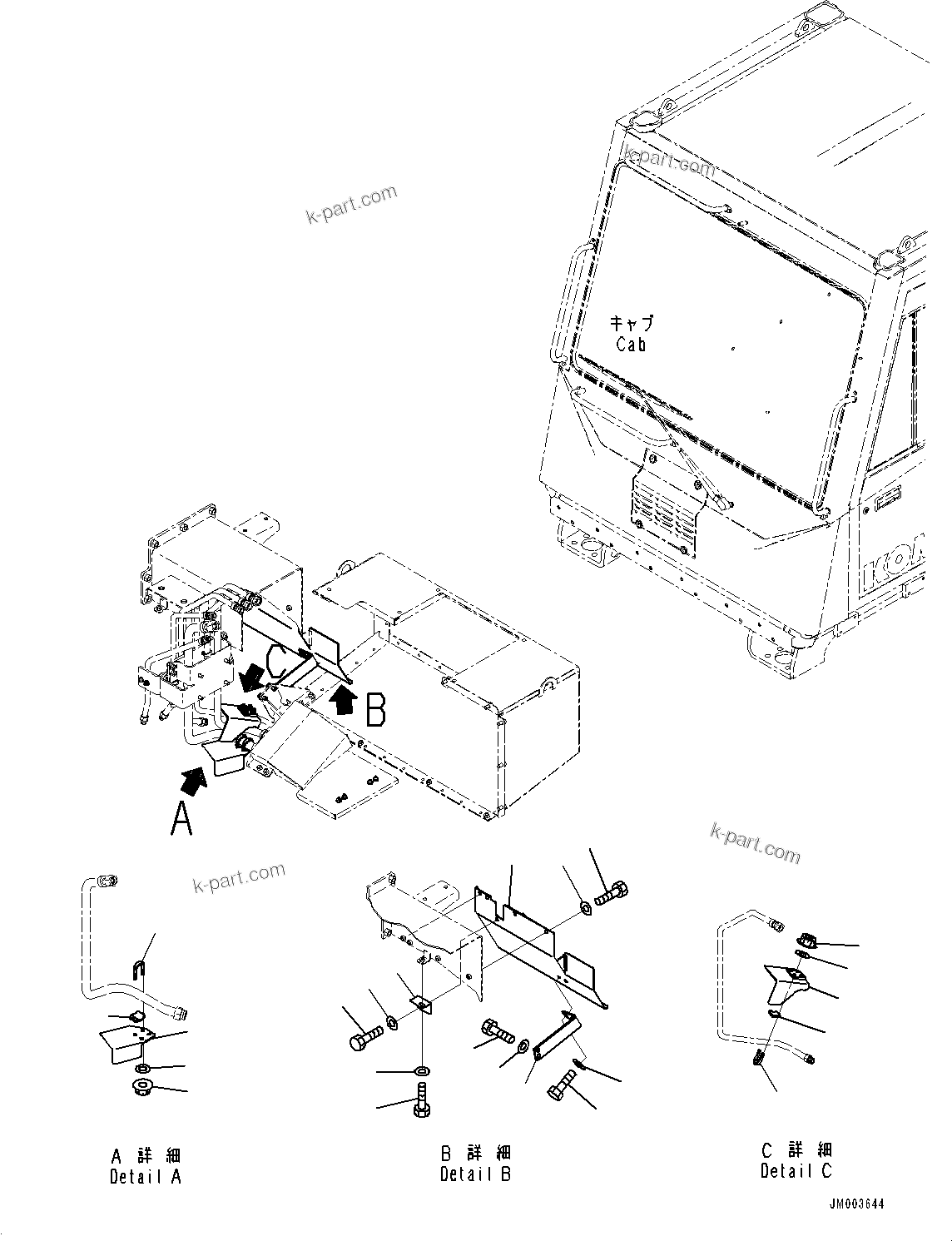 k-part.com

k-part.com

キャブ
Cab

KOM

C

B

A

k-part.com

k-part.com

A 詳細
Detail A

B 詳細
Detail B

C 詳細
Detail C

JM003644