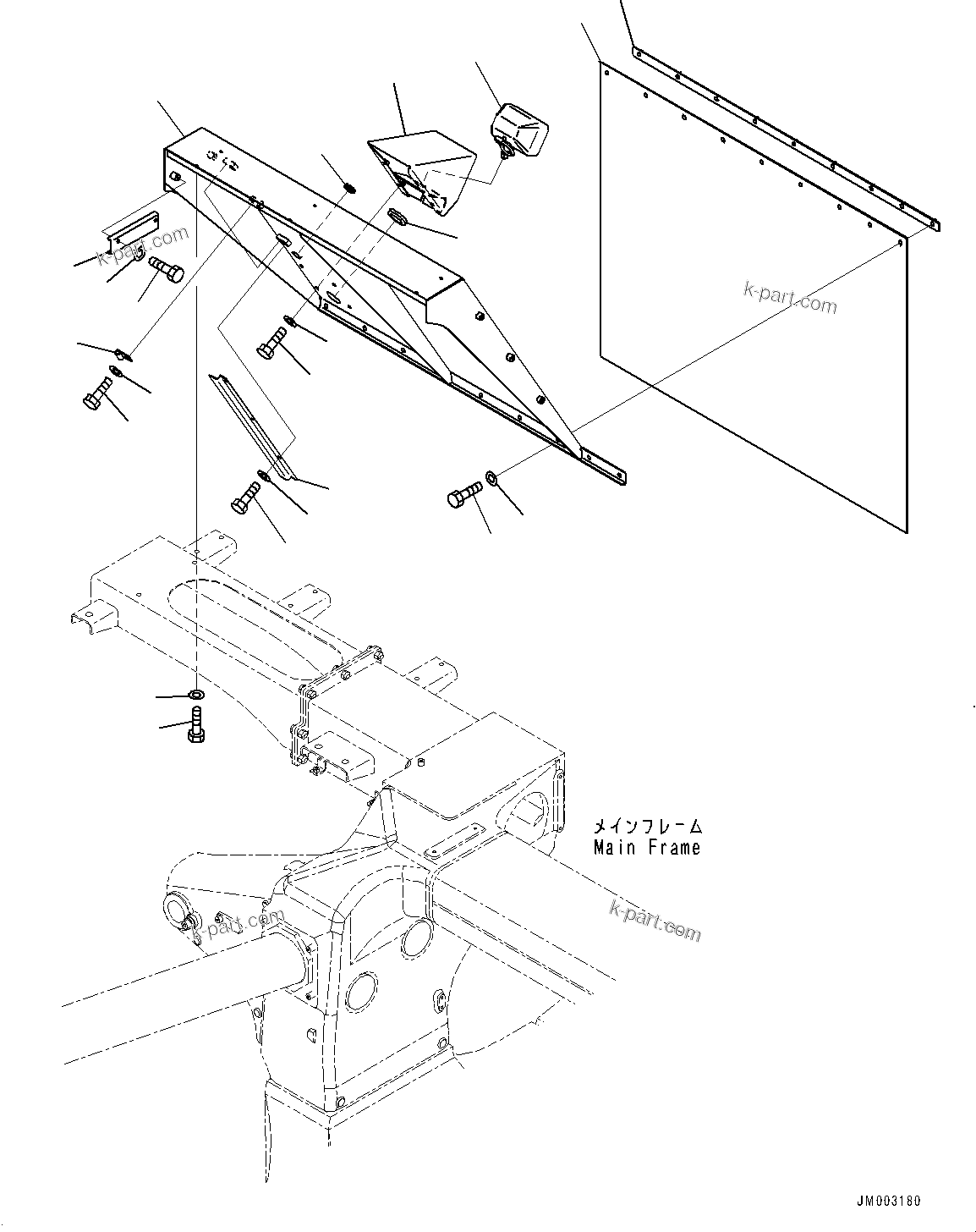 k-part.com

k-part.com

メインフレーム
Main Frame

k-part.com

k-part.com

JM003180