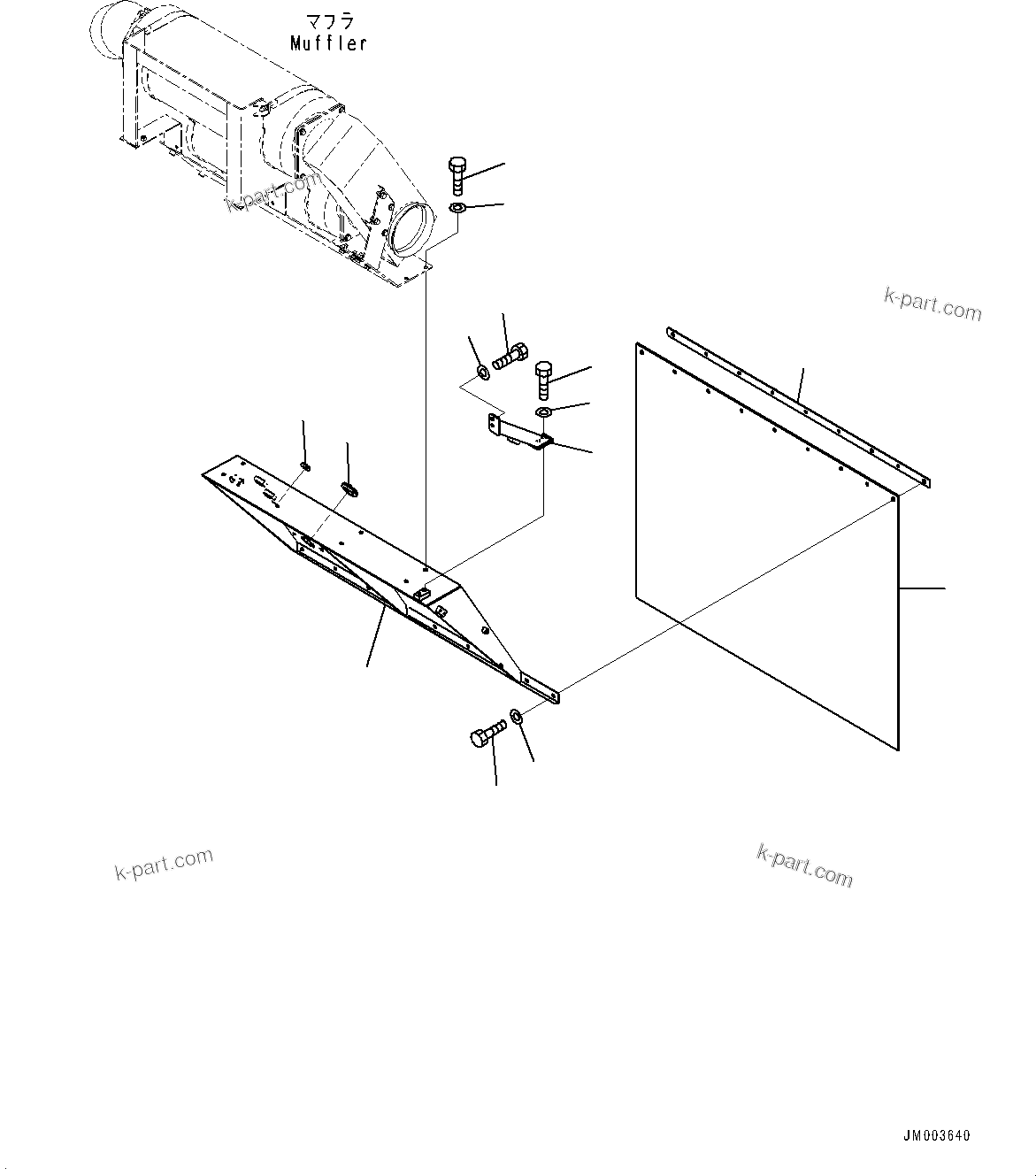 マフラ
Muffler

k-part.com

k-part.com

k-part.com

k-part.com

JM003640