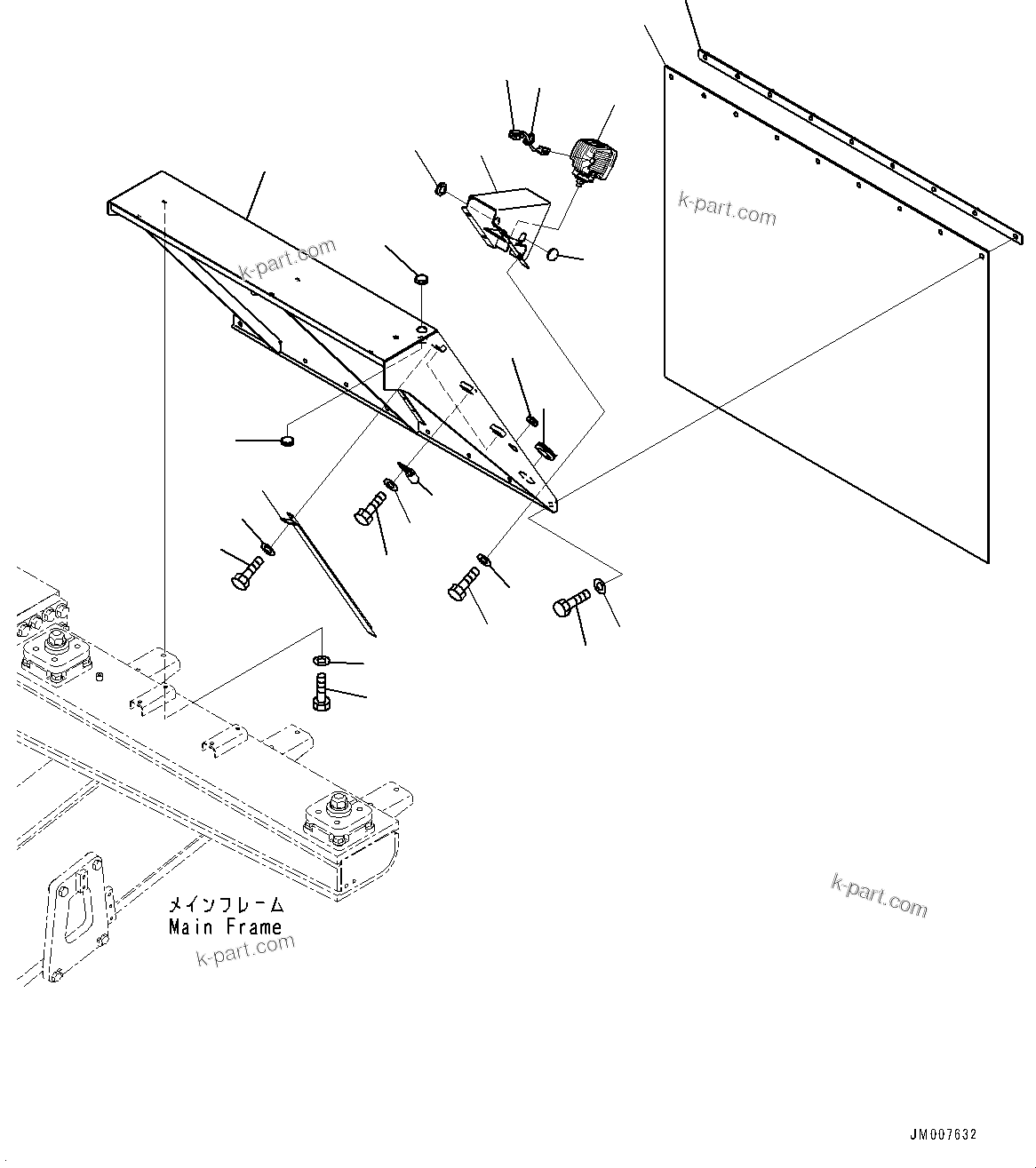 k-part.com

k-part.com

メインフレーム
Main Frame

k-part.com

k-part.com

JM007632