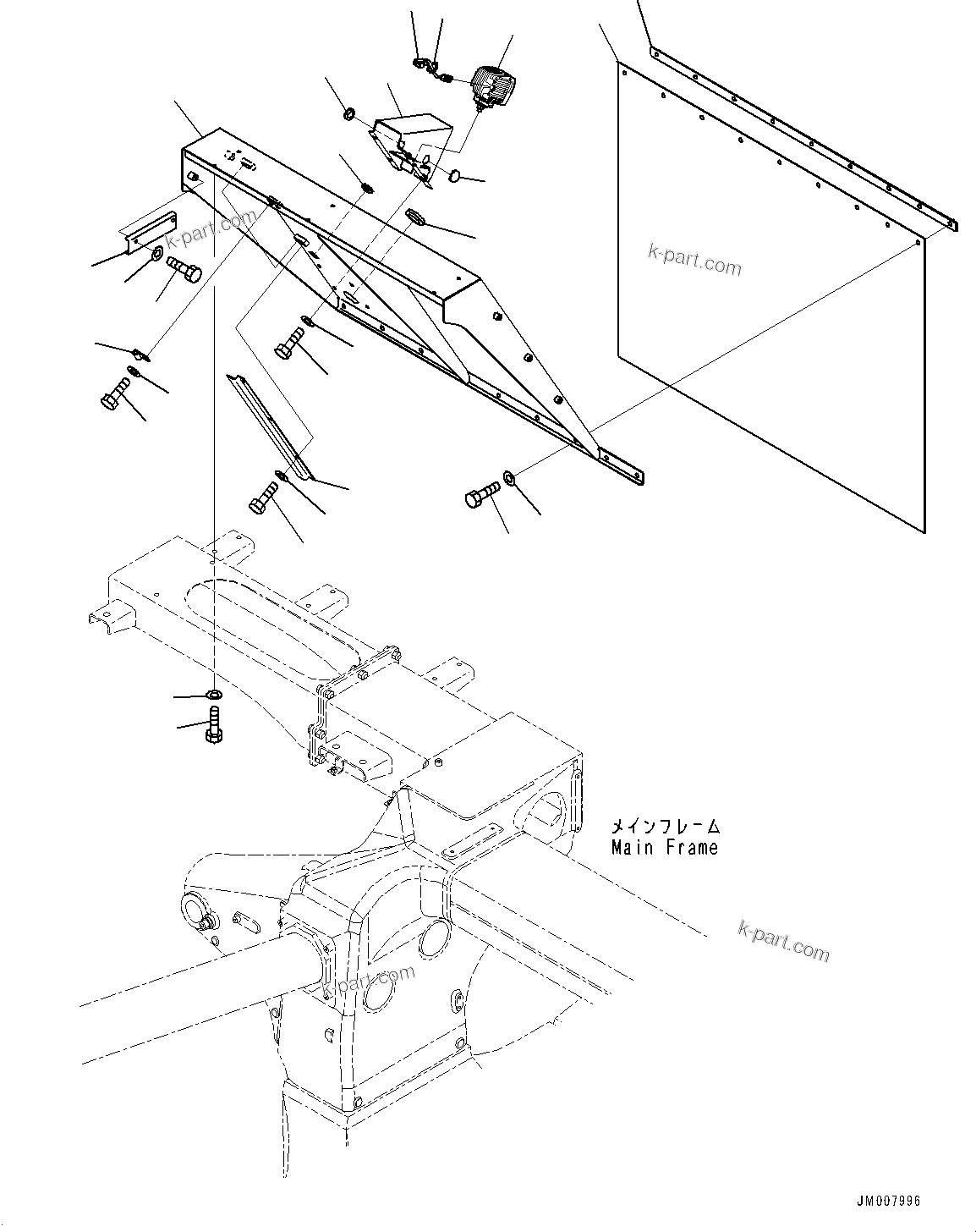 k-part.com

k-part.com

メインフレーム
Main Frame

k-part.com

k-part.com

JM007996