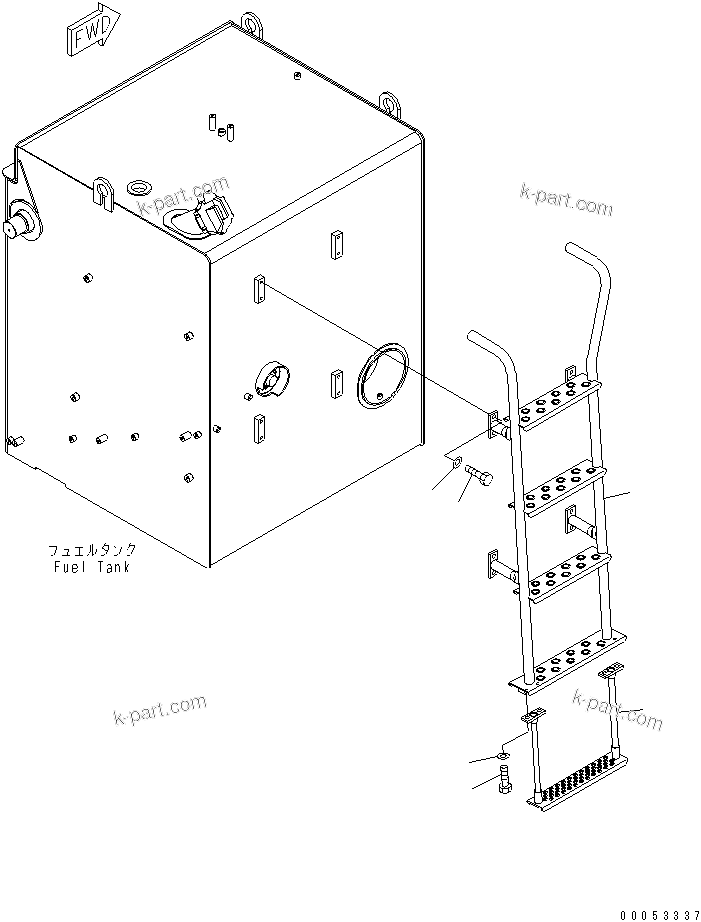 FWD

k-part.com

k-part.com

フュエルタンク
Fuel Tank

k-part.com

k-part.com

00053337