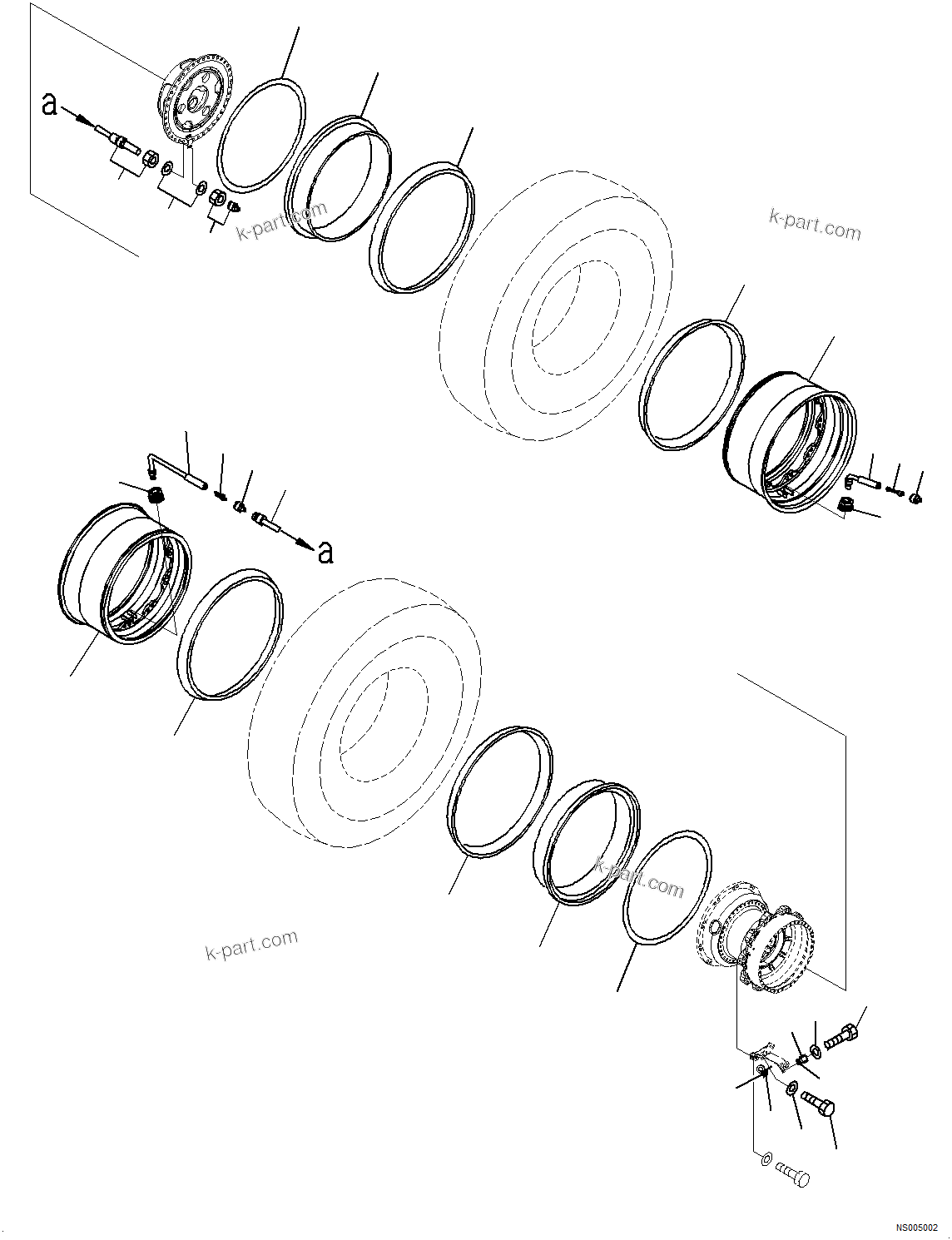 a
k-part.com
k-part.com
a
k-part.com
k-part.com
NS005002