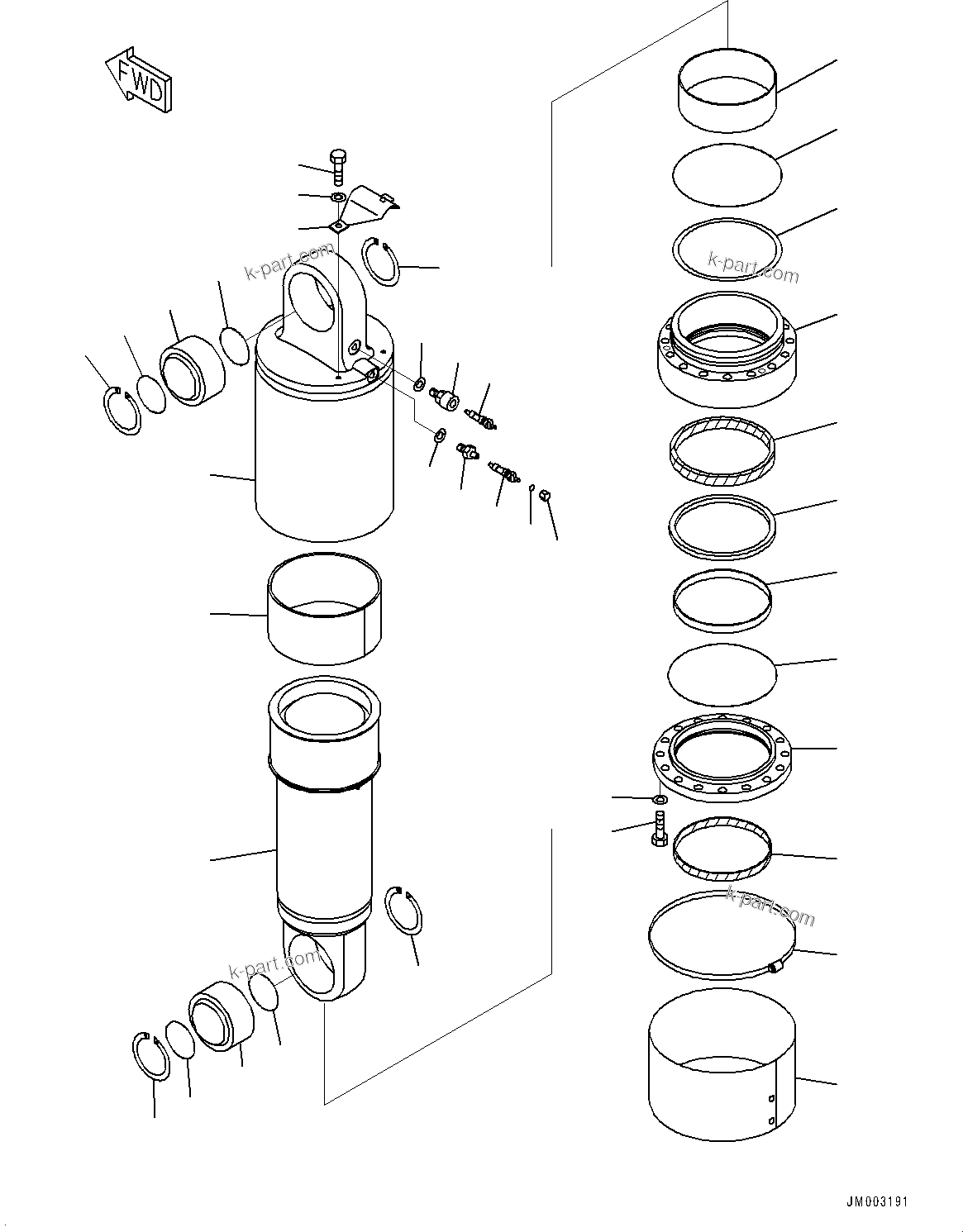 FWD

k-part.com

k-part.com

k-part.com

k-part.com

JM003191