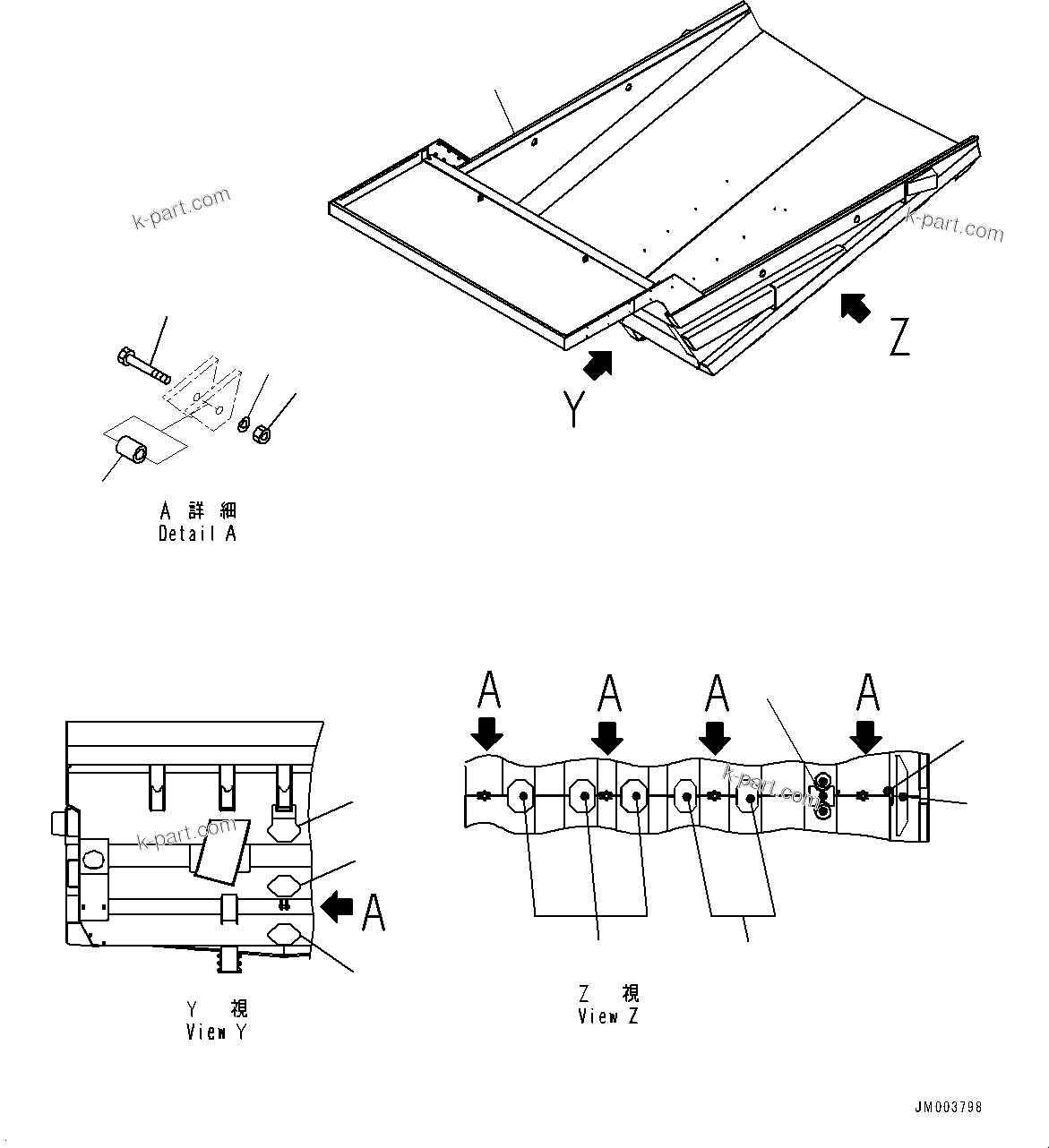 k-part.com

k-part.com

Z

Y

A 詳 細
Detail A

A A A A

k-part.com

k-part.com

A

Y 視
View Y

Z 視
View Z

JM003798