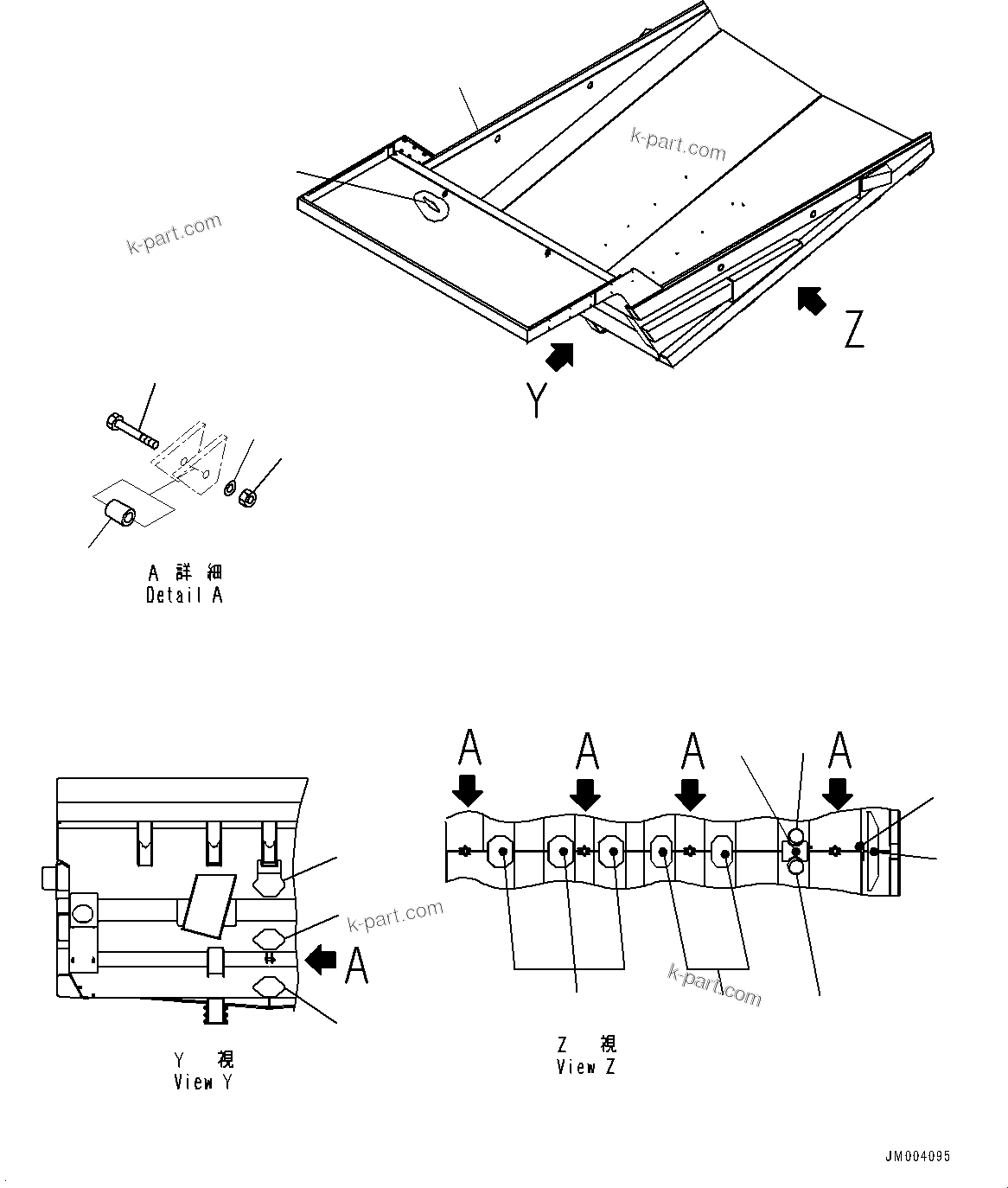 k-part.com

k-part.com

Z

Y

A 詳 細
Detail A

A A A A

k-part.com

A

k-part.com

Y 視
View Y

Z 視
View Z

JM004095