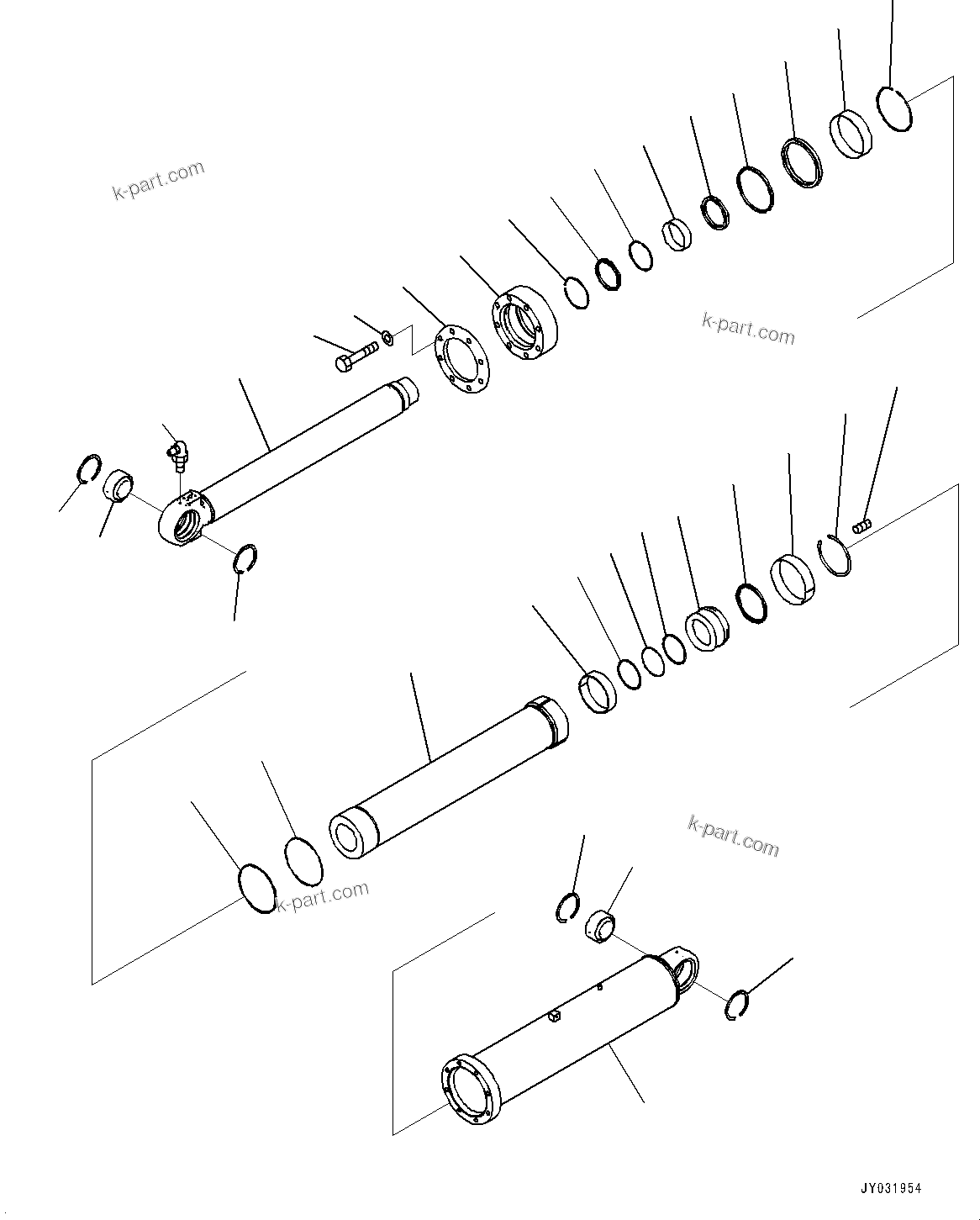 k-part.com

k-part.com

k-part.com

k-part.com

JY031954