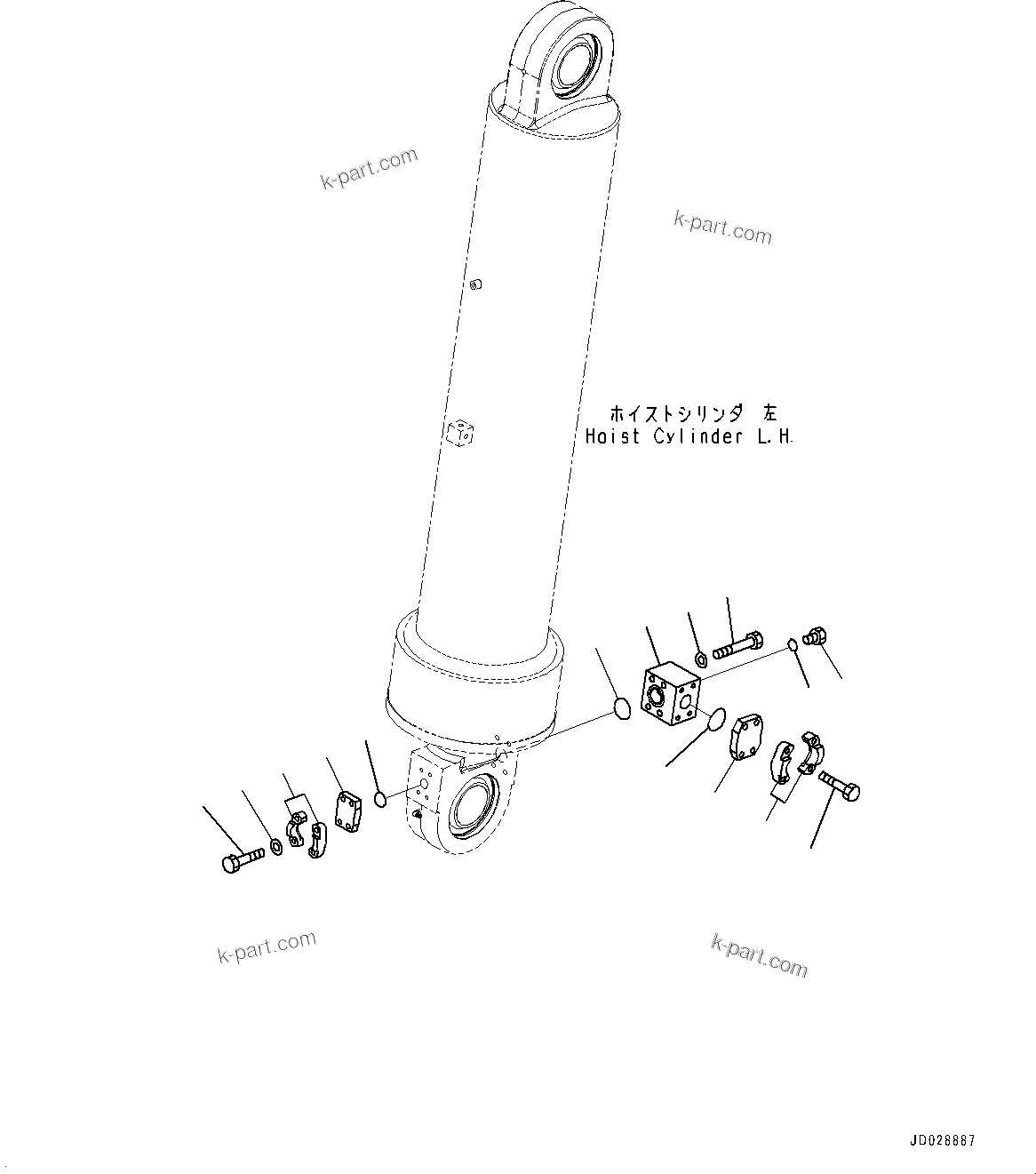 k-part.com

k-part.com

ホイストシリンダ 左
Hoist Cylinder L.H.

k-part.com

k-part.com

JD028887