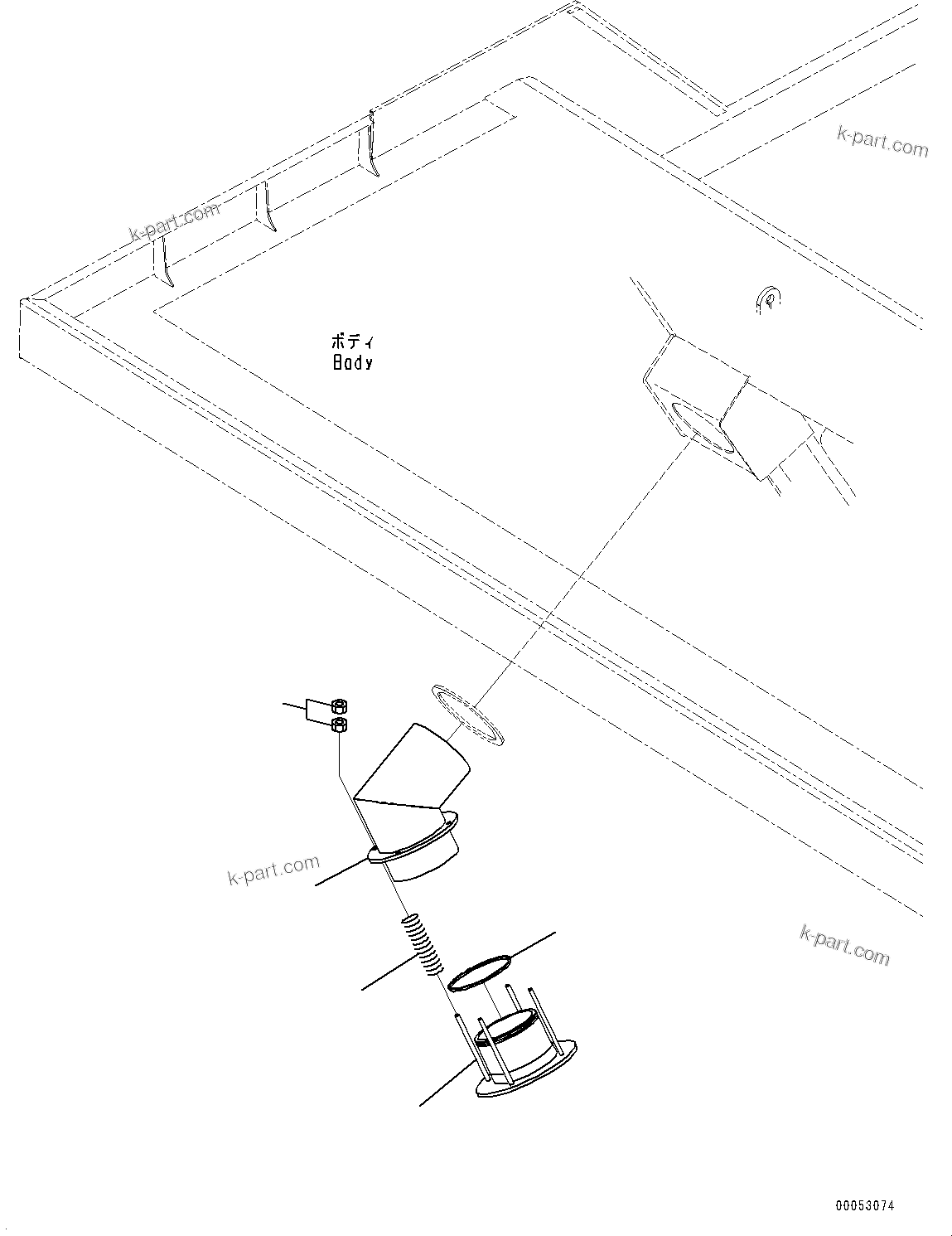 k-part.com

k-part.com

ボディ
Body

k-part.com

k-part.com

00053074