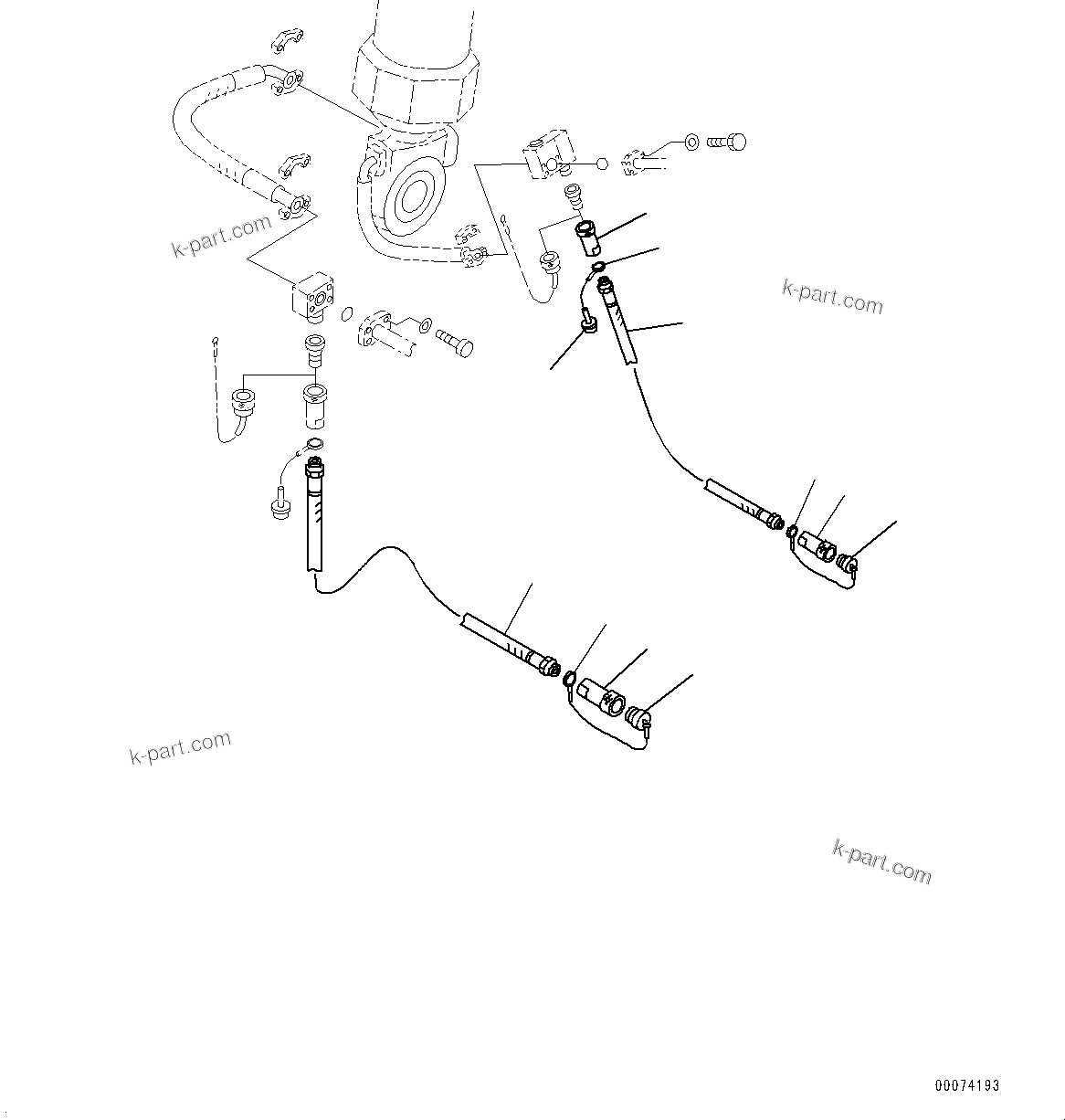 k-part.com

k-part.com

k-part.com

k-part.com

00074193