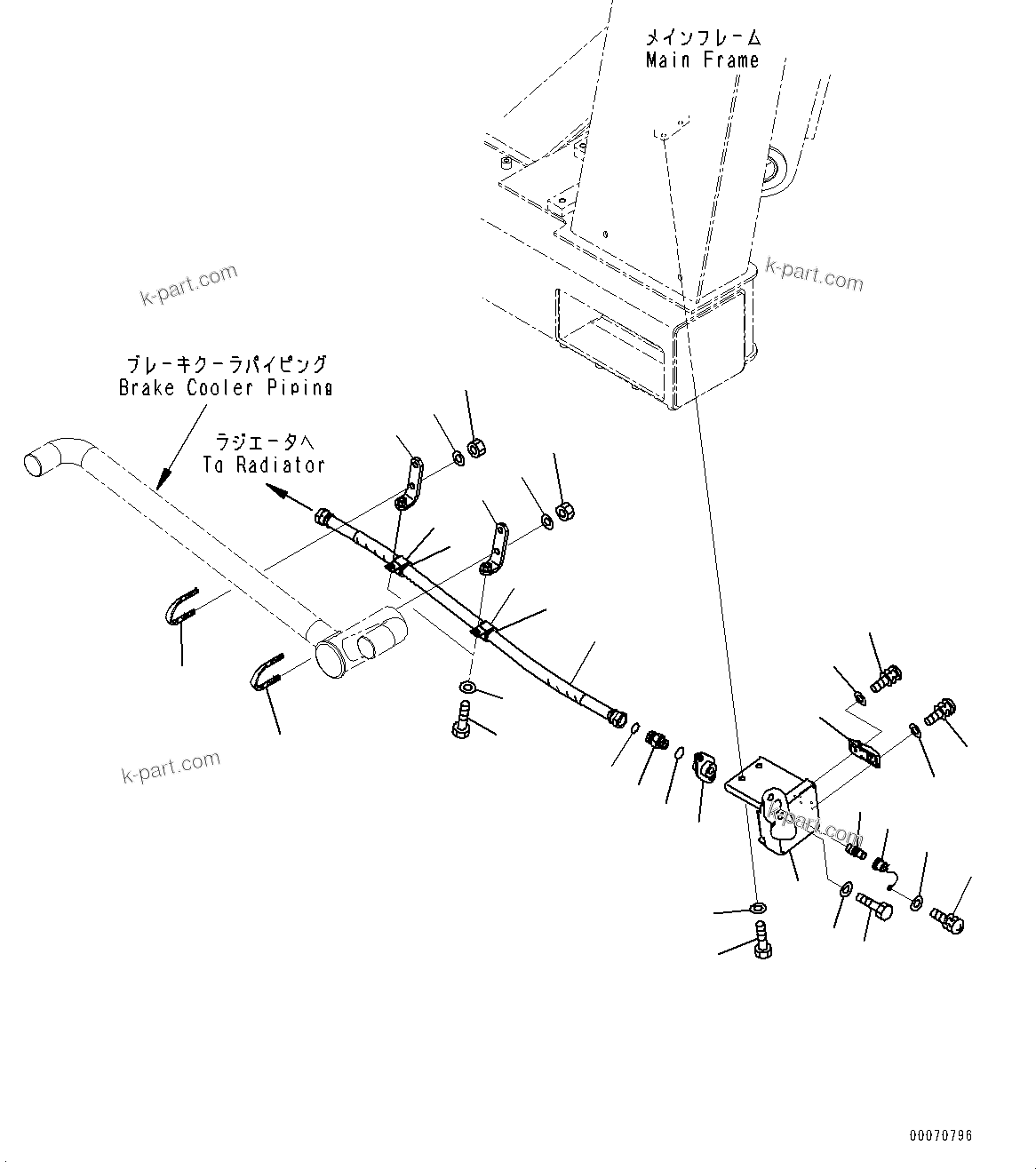 メインフレーム
Main Frame

k-part.com

k-part.com

ブレーキクーラパイピング
Brake Cooler Piping

ラジエータへ
To Radiator

k-part.com

k-part.com

00070796